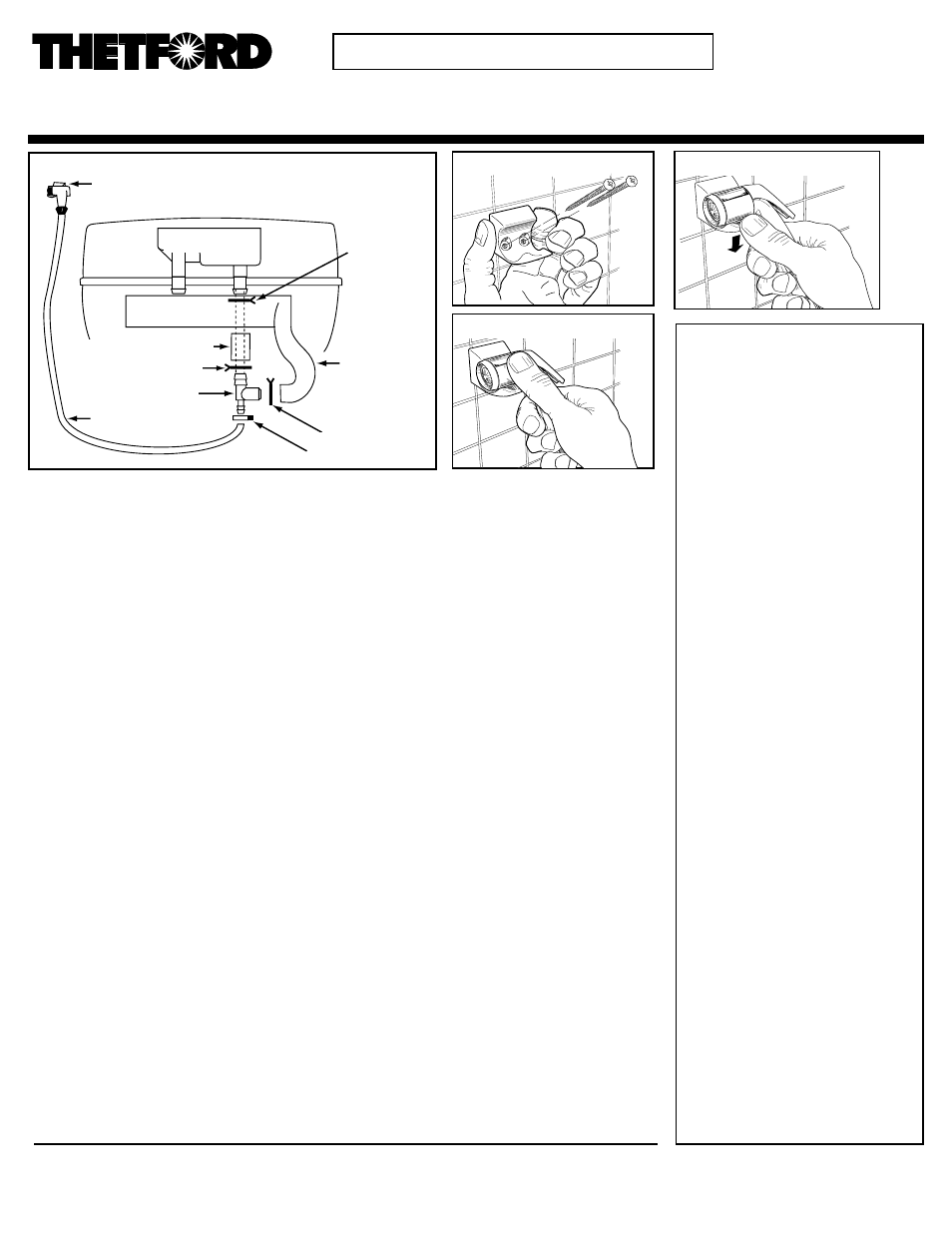 THETFORD