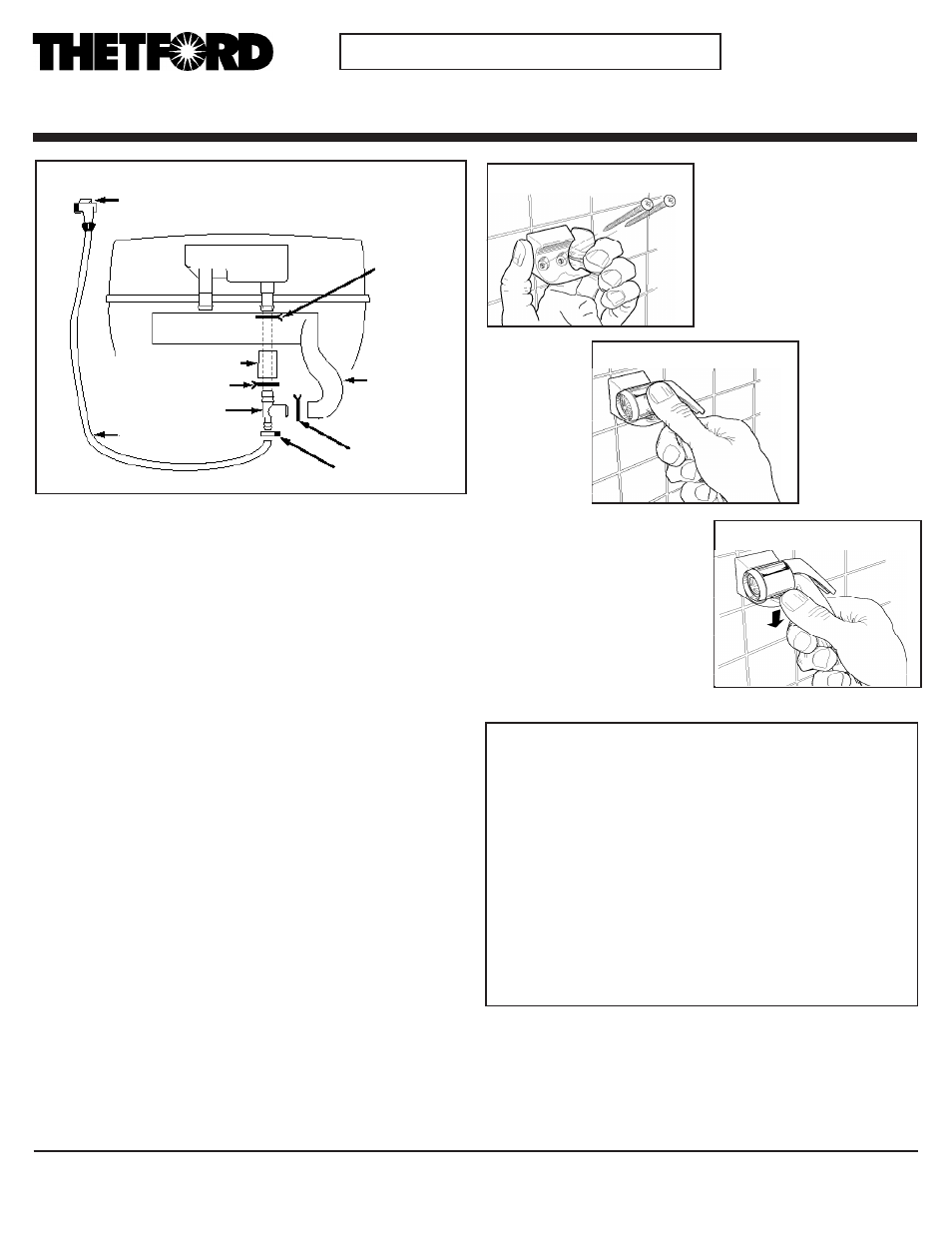 THETFORD