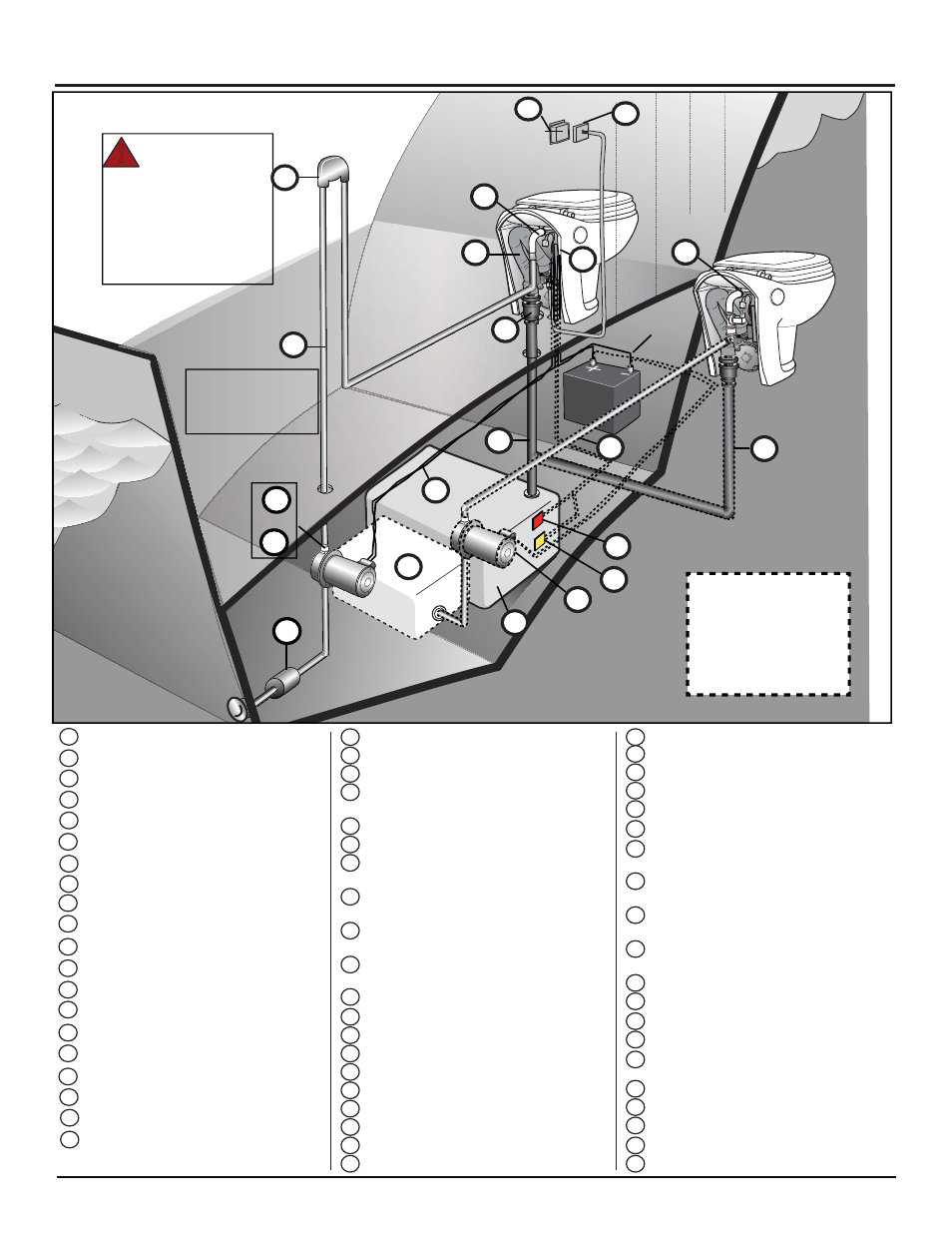 +

-