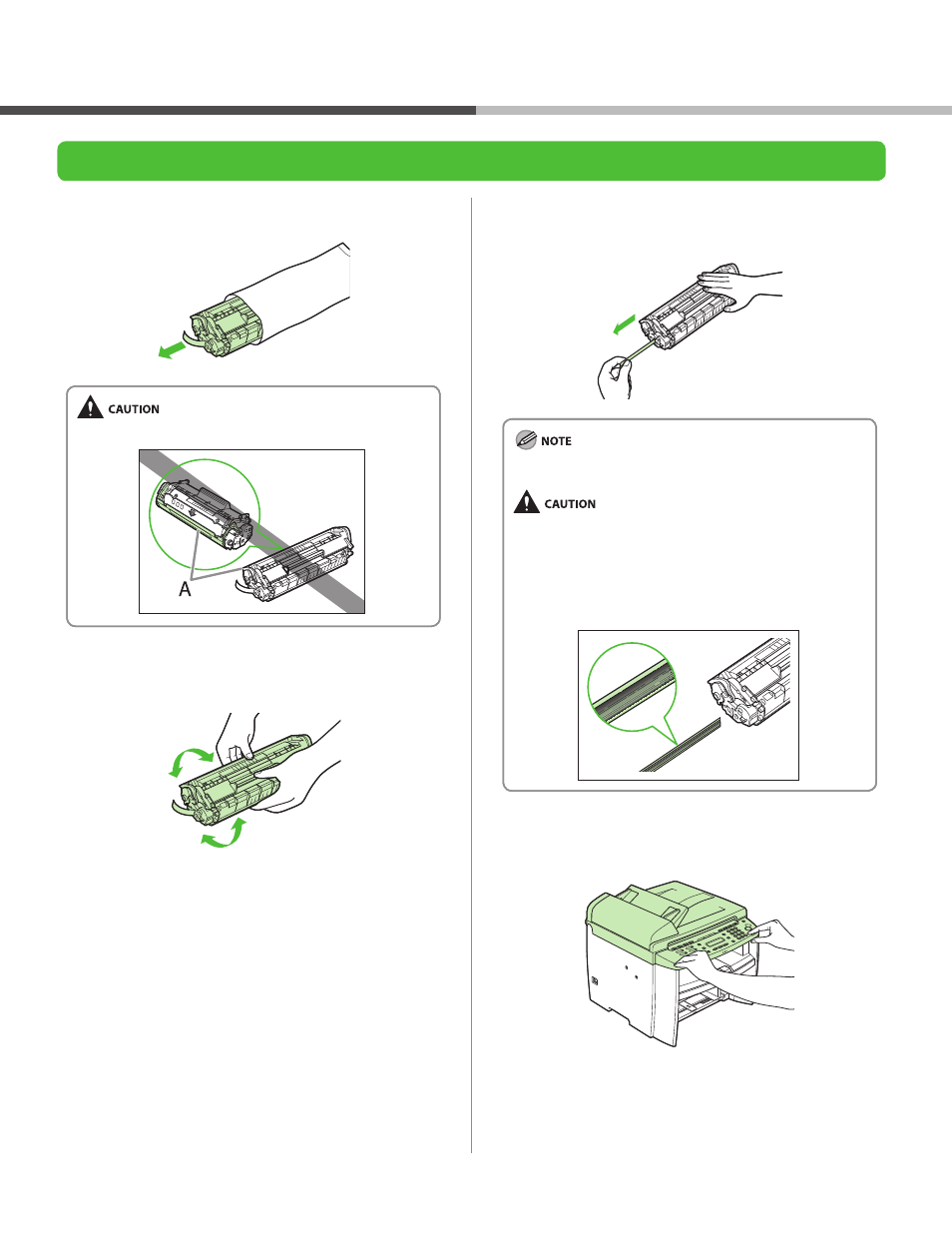 CAUTION

A

NOTE

CAUTION