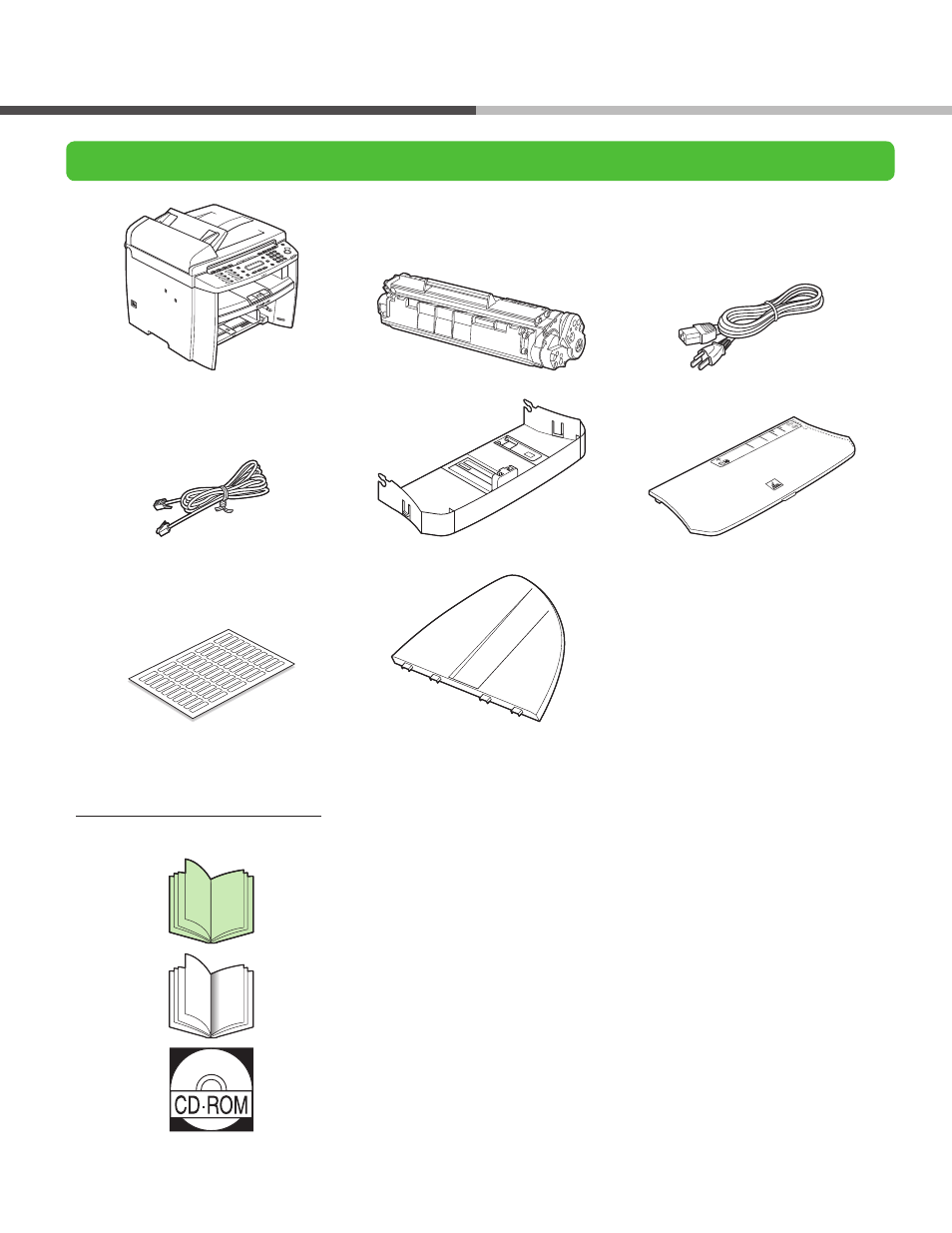 CD·ROM