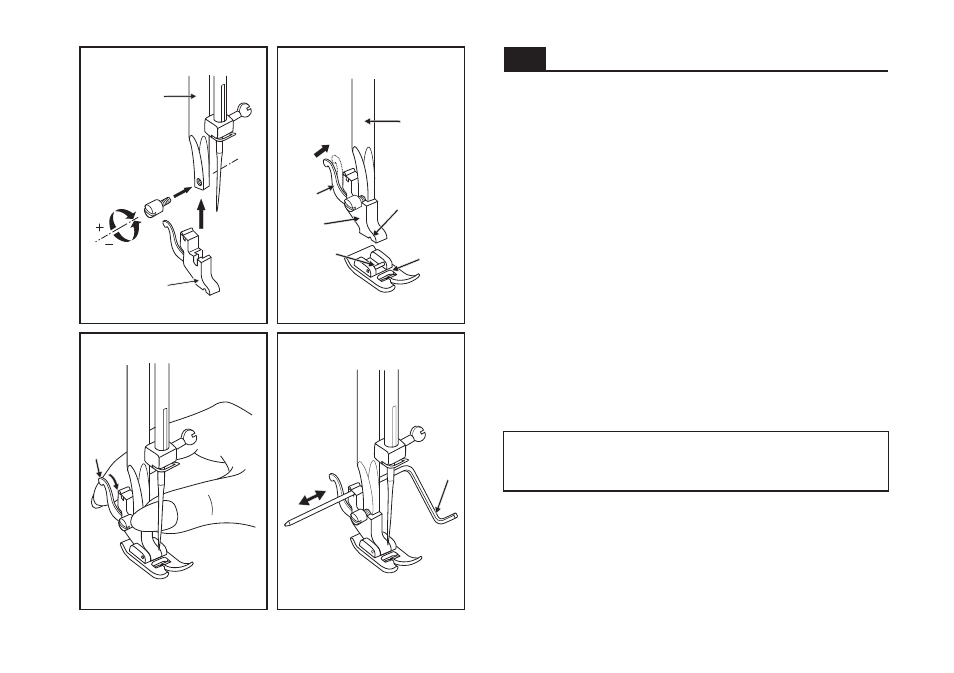 +
−