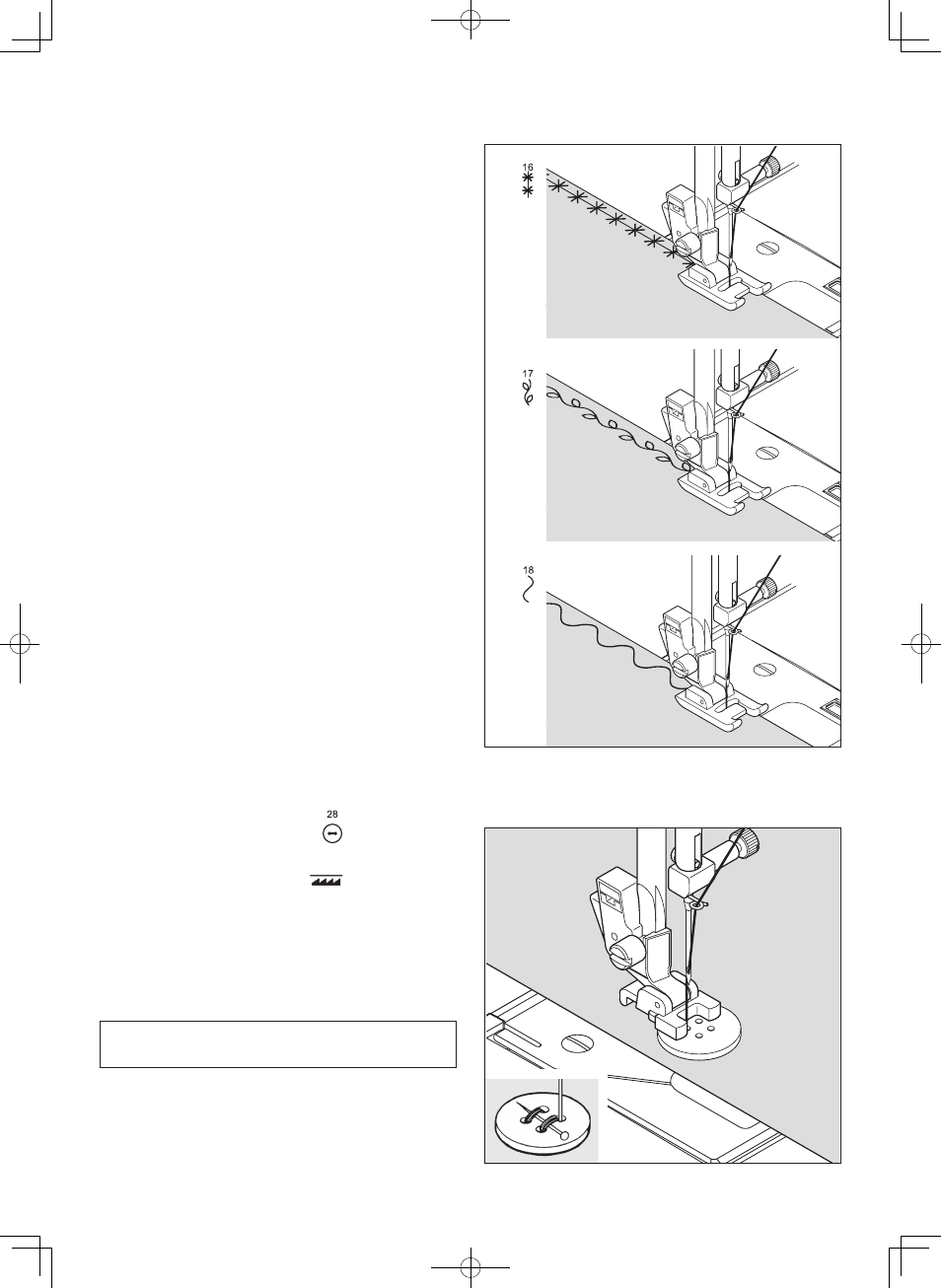 16

17

18

28