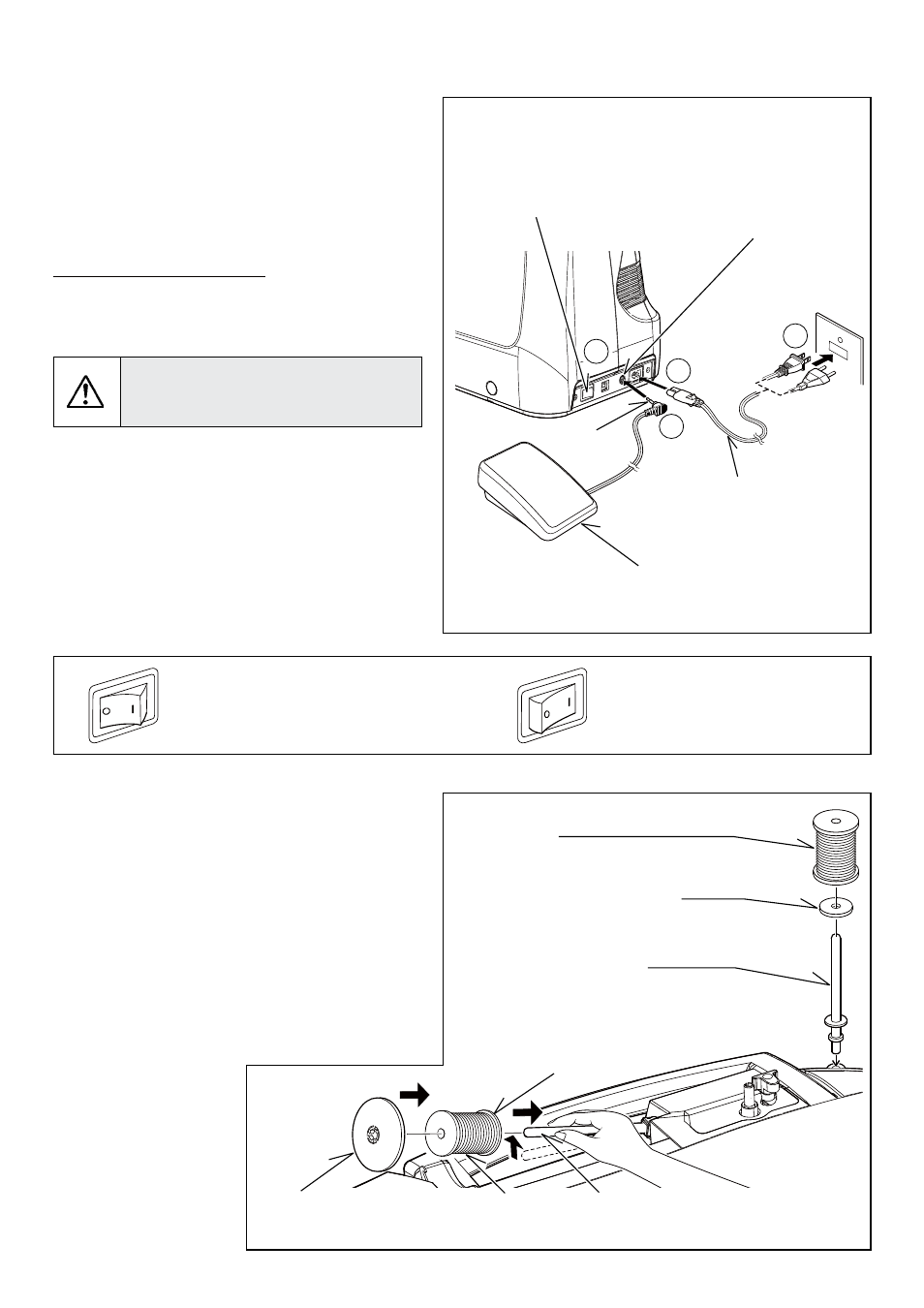 O I

O I