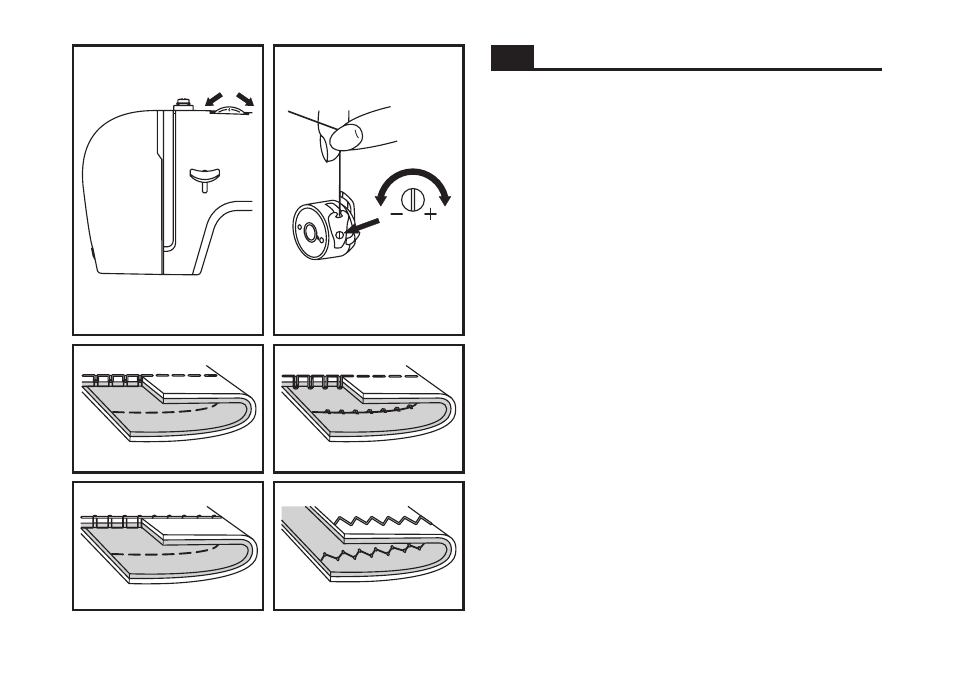 −
+