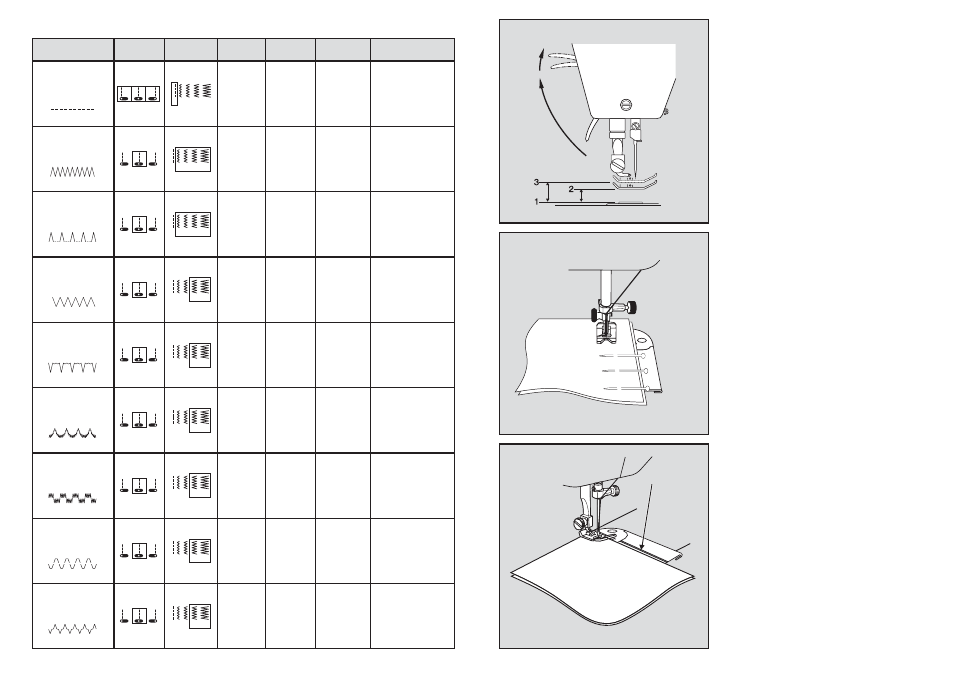 3
2
1