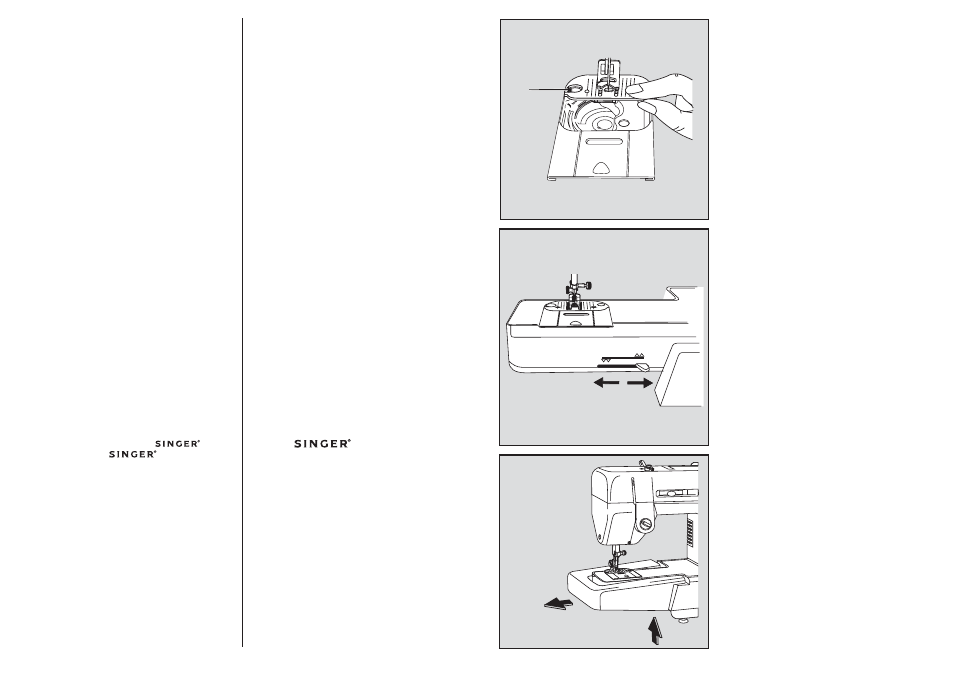 SINGER®
SINGER®

SINGER®