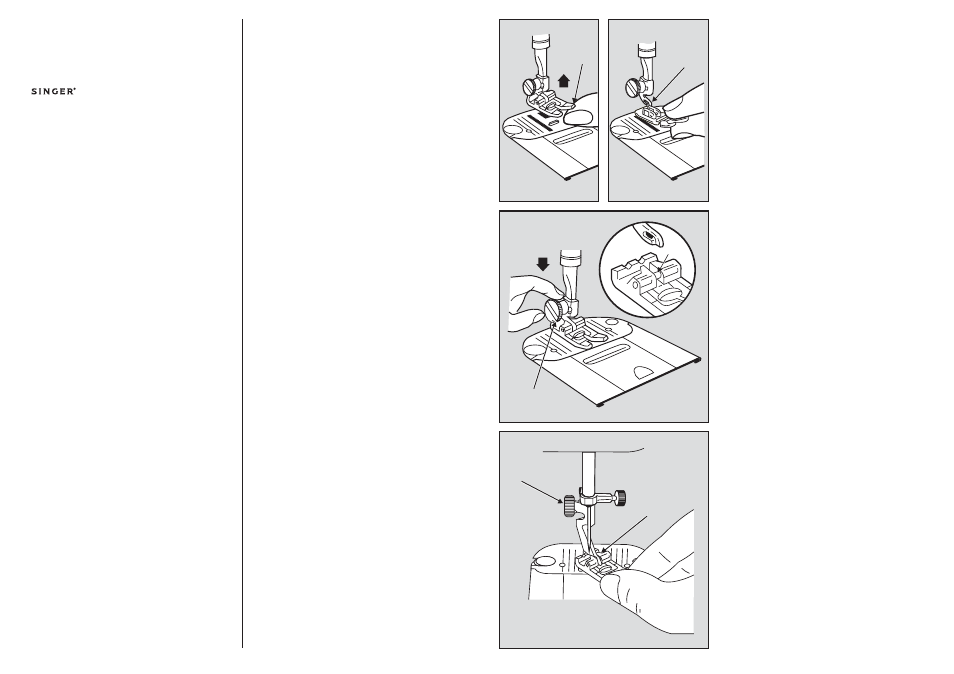 SINGER®