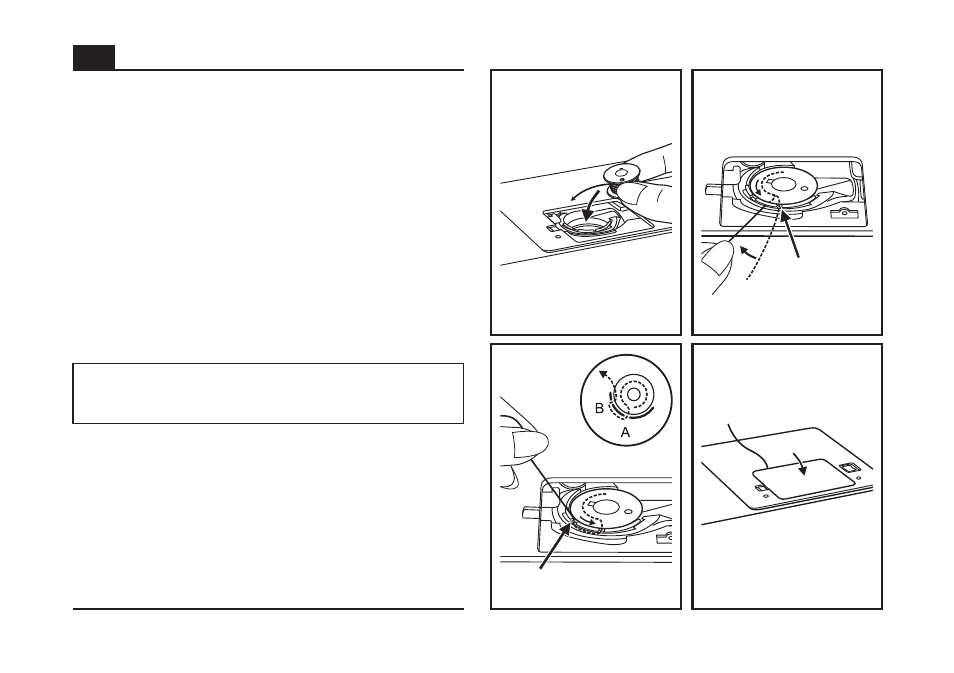 B
A