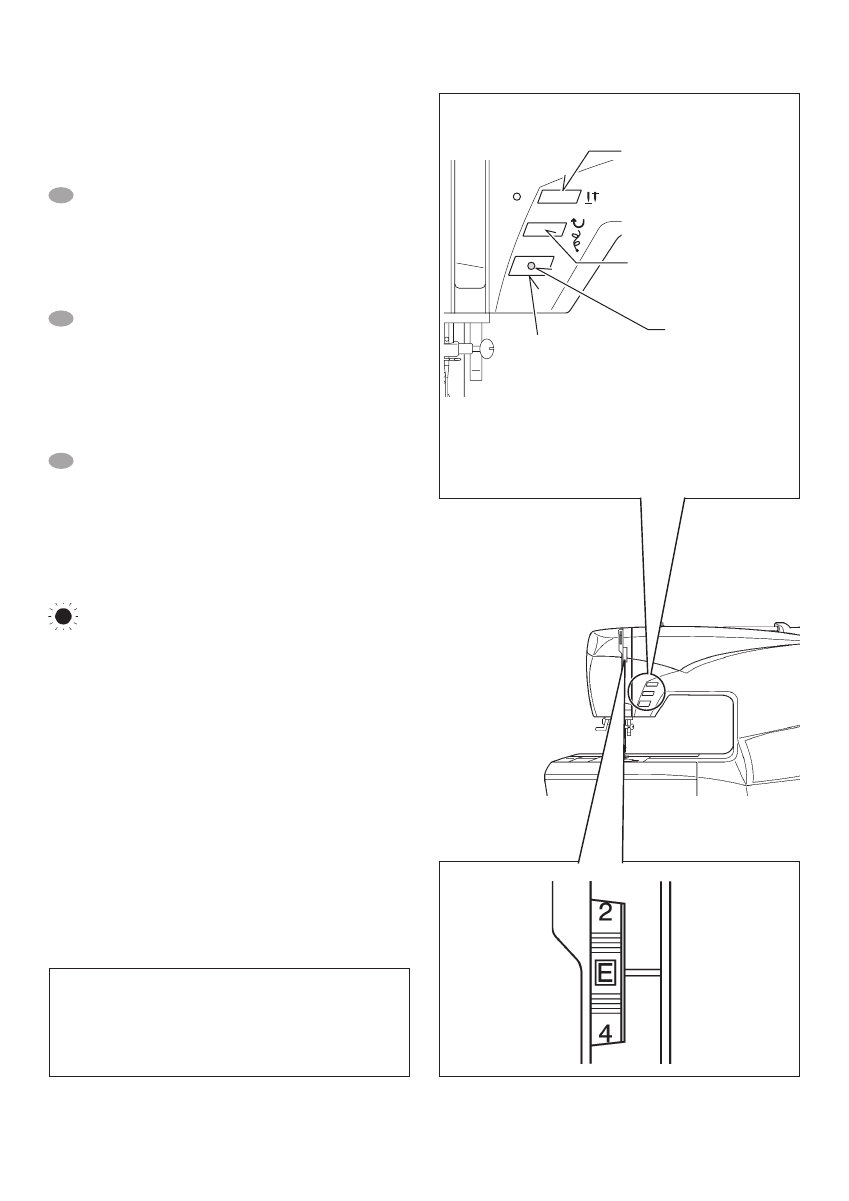 2

E

4