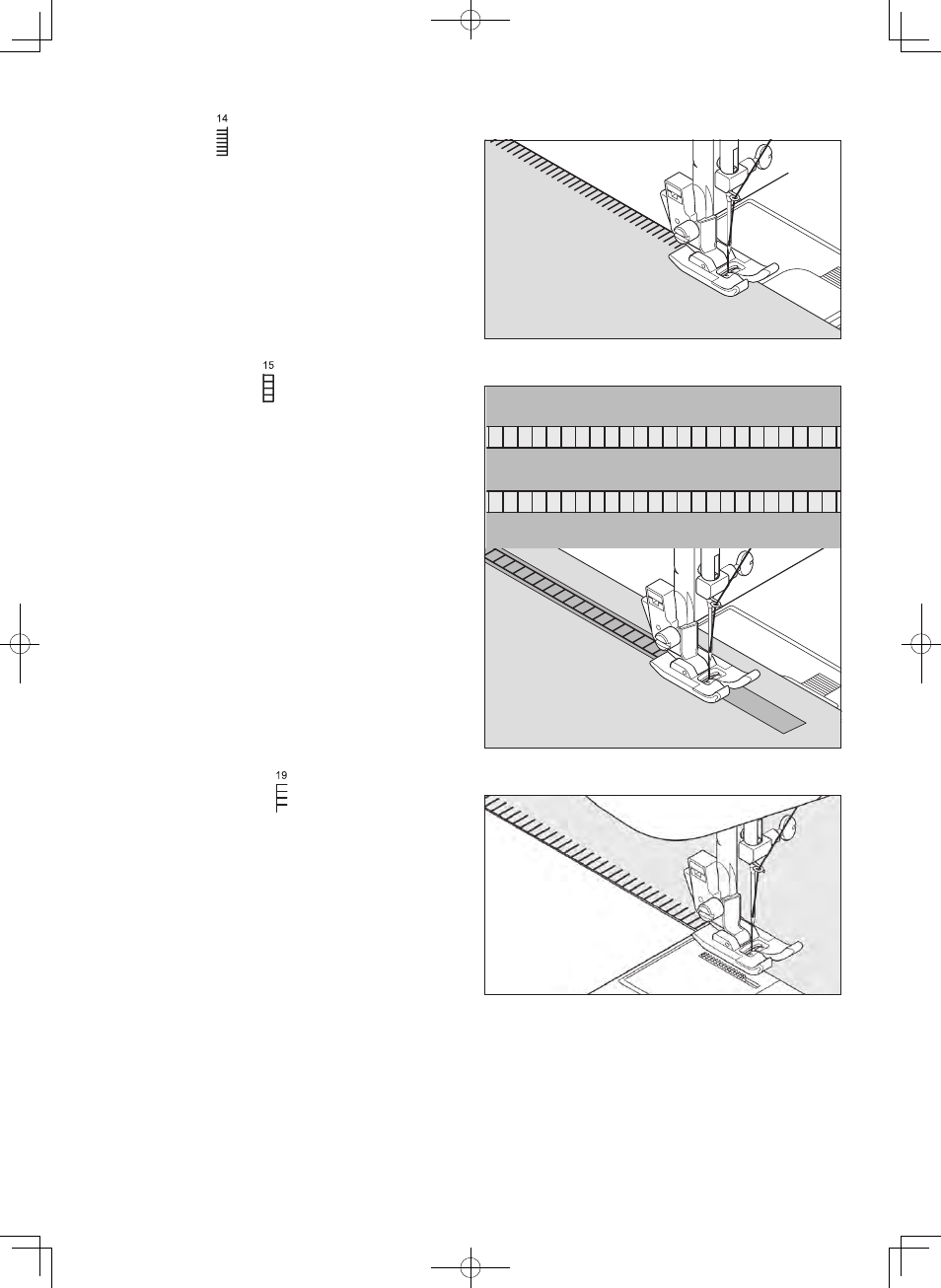 14

15

19