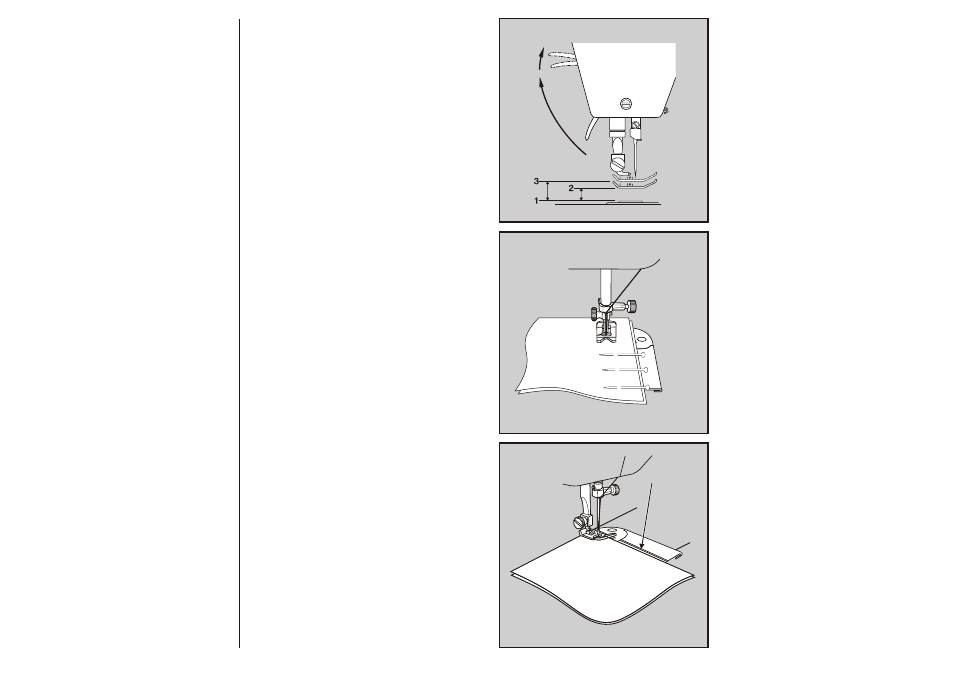 3
2
1