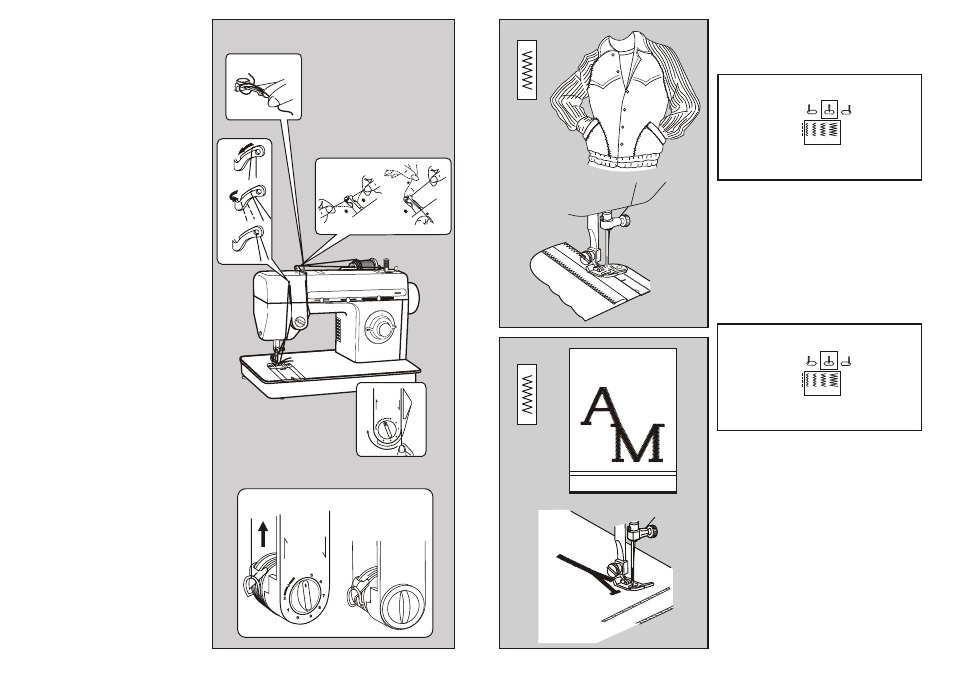 AM