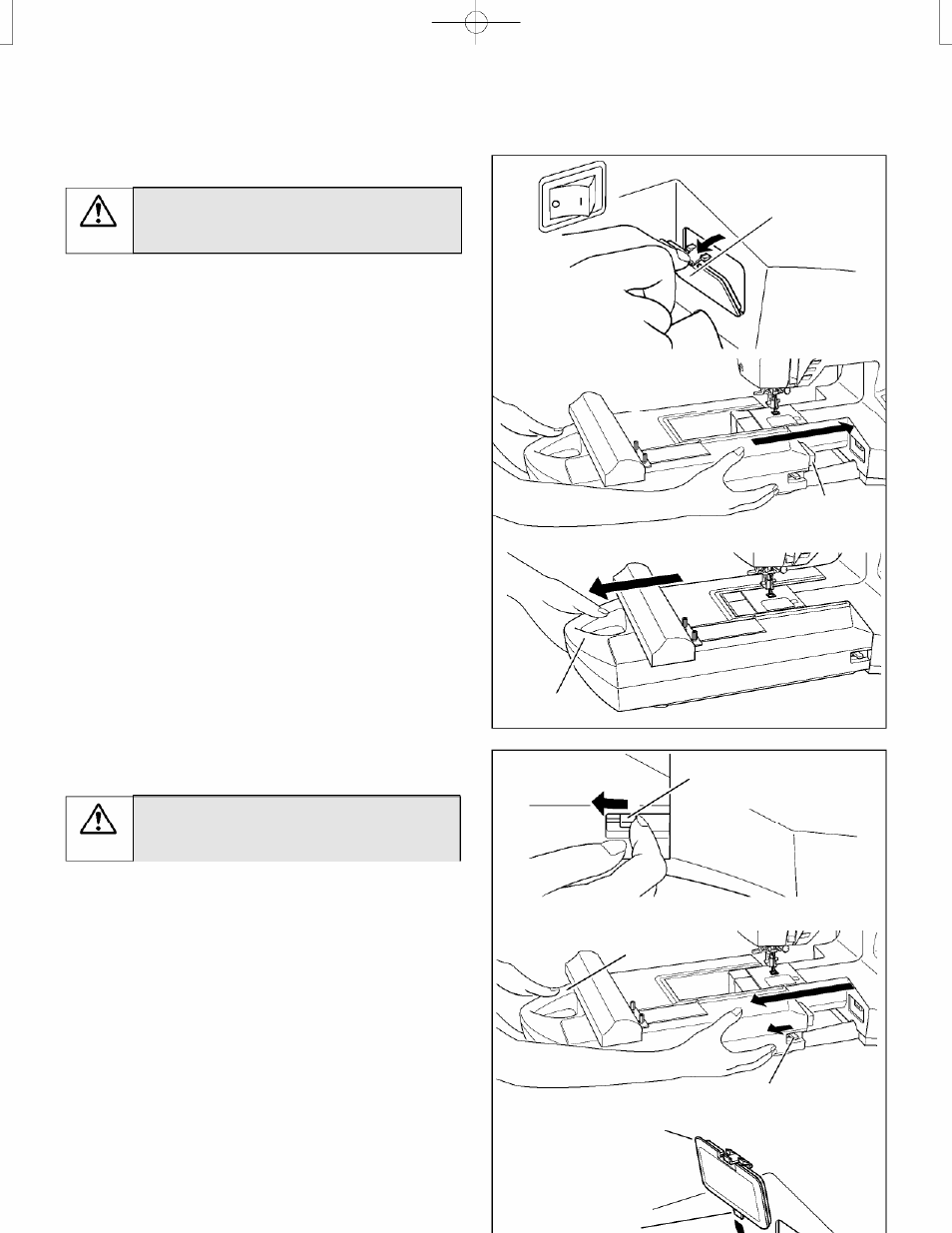 O I