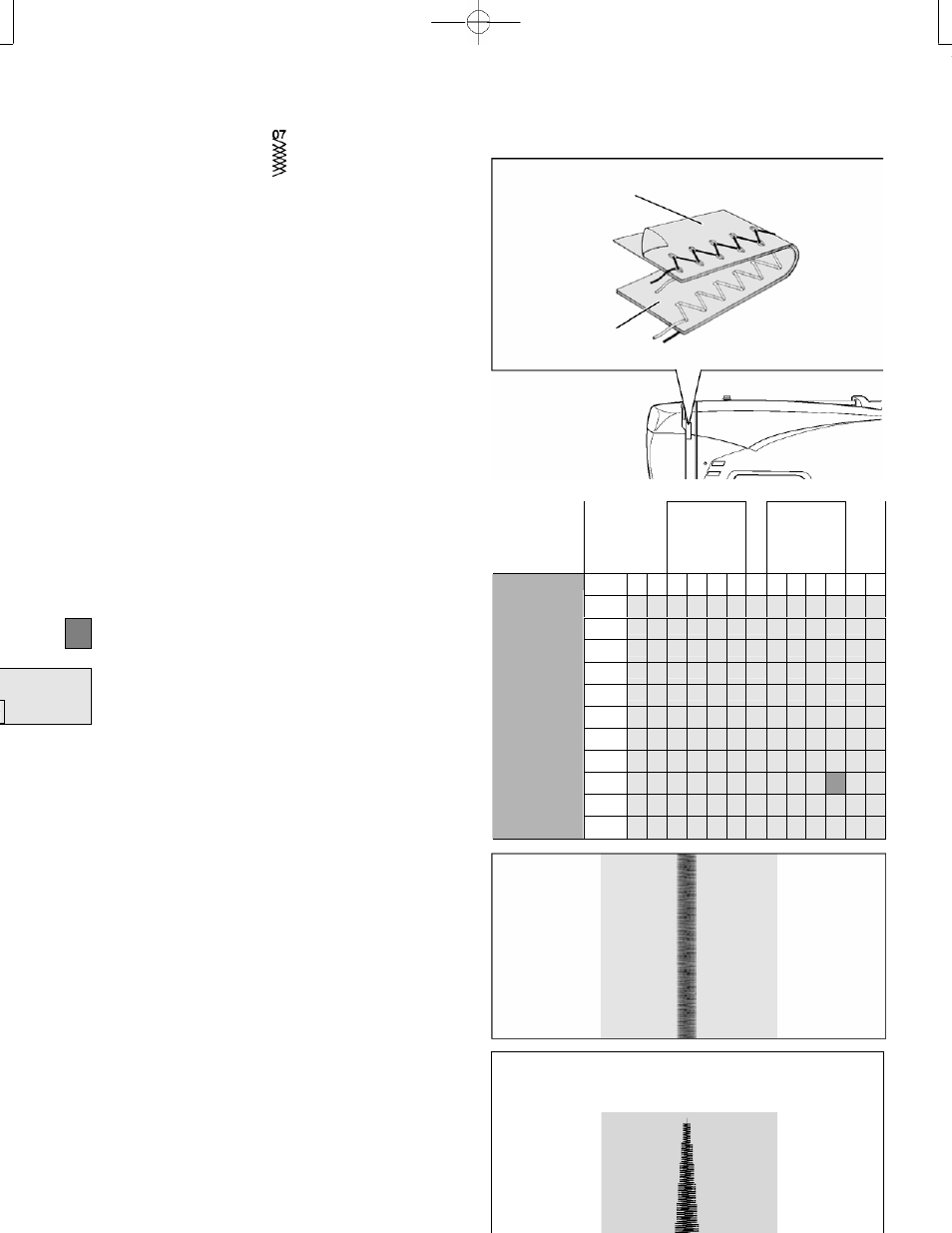 07