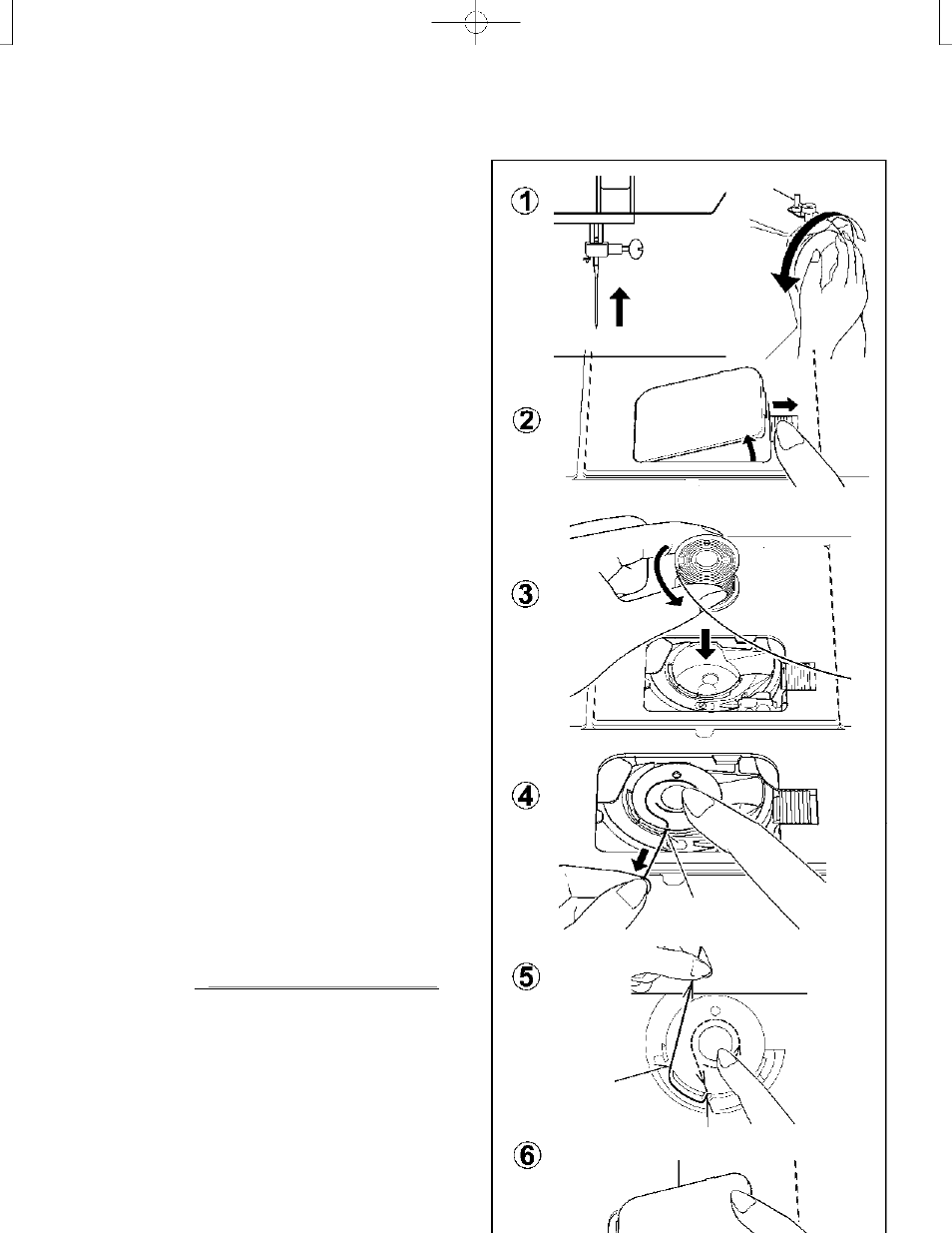 ①

②

③

④

⑤

⑥