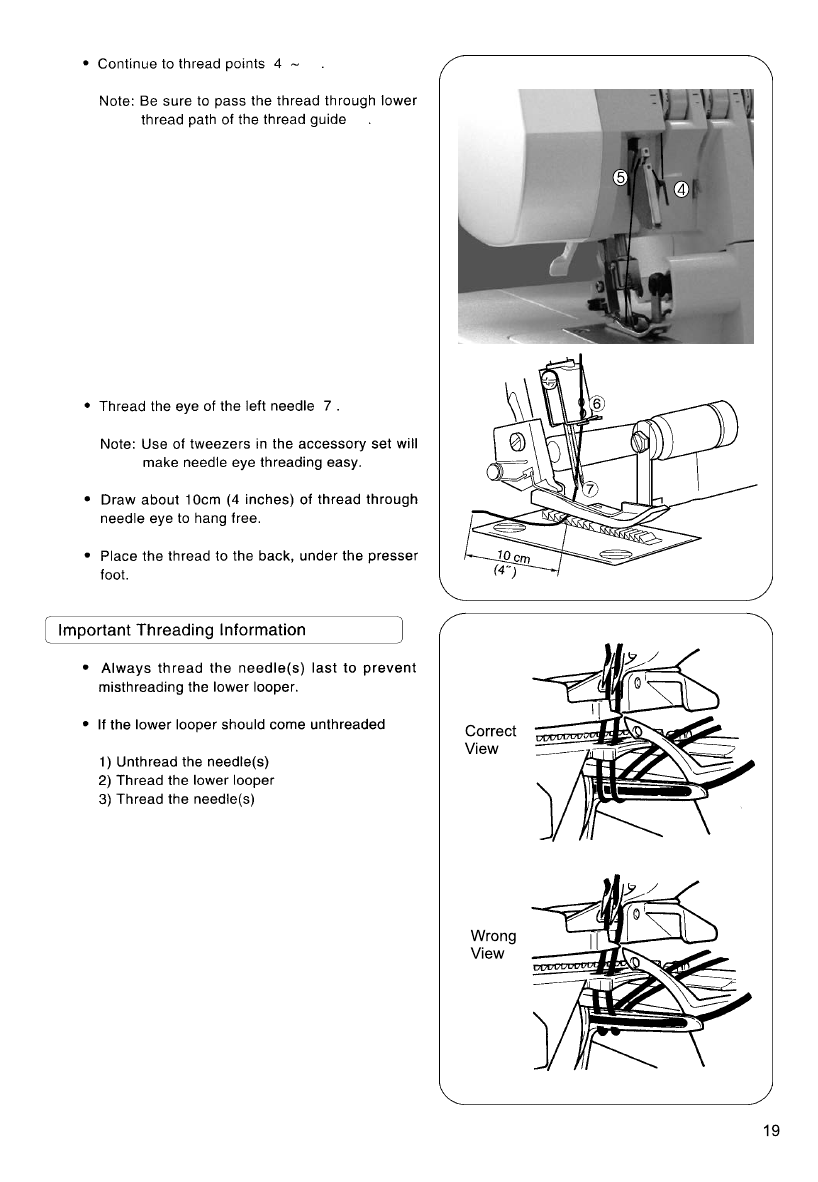 • Continue to thread points 4 ~ .

Note: Be sure to pass the thread through lower thread path of the thread guide .

⑤ ④

• Thread the eye of the left needle 7 .

Note: Use of tweezers in the accessory set will make needle eye threading easy.

• Draw about 10cm (4 inches) of thread through needle eye to hang free.

• Place the thread to the back, under the presser foot.

⑥ ⑦ 10 cm (4")

Important Threading Information

• Always thread the needle(s) last to prevent misthreading the lower looper.

• If the lower looper should come unthreaded

1) Unthread the needle(s)
2) Thread the lower looper
3) Thread the needle(s)

Correct View

Wrong View

19