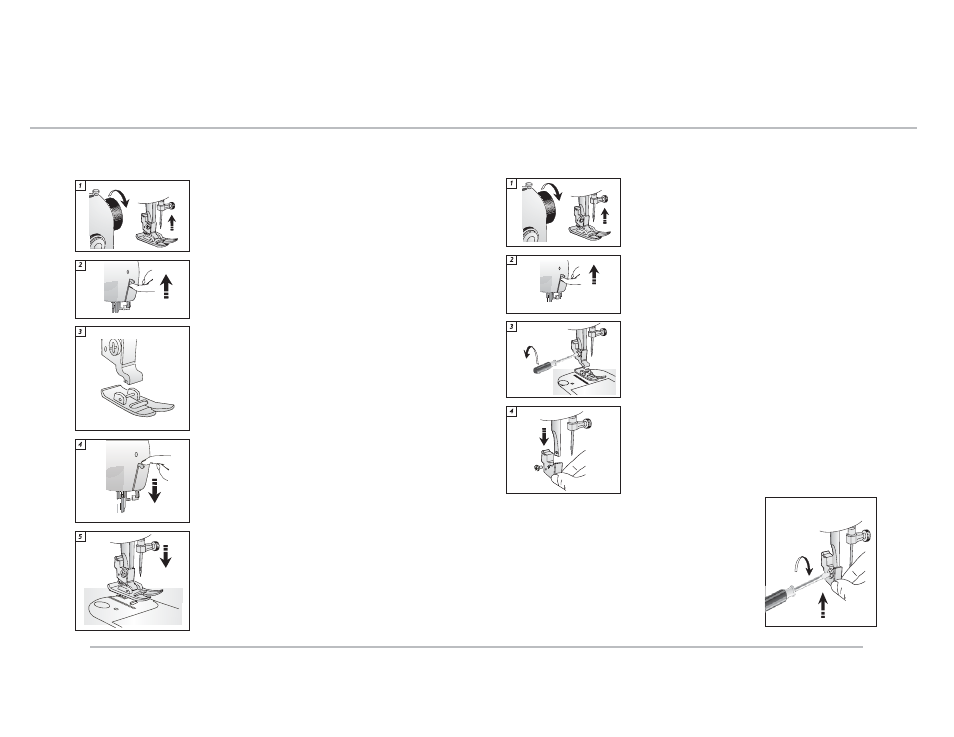 1

2

3

4

5

1

2

3

4