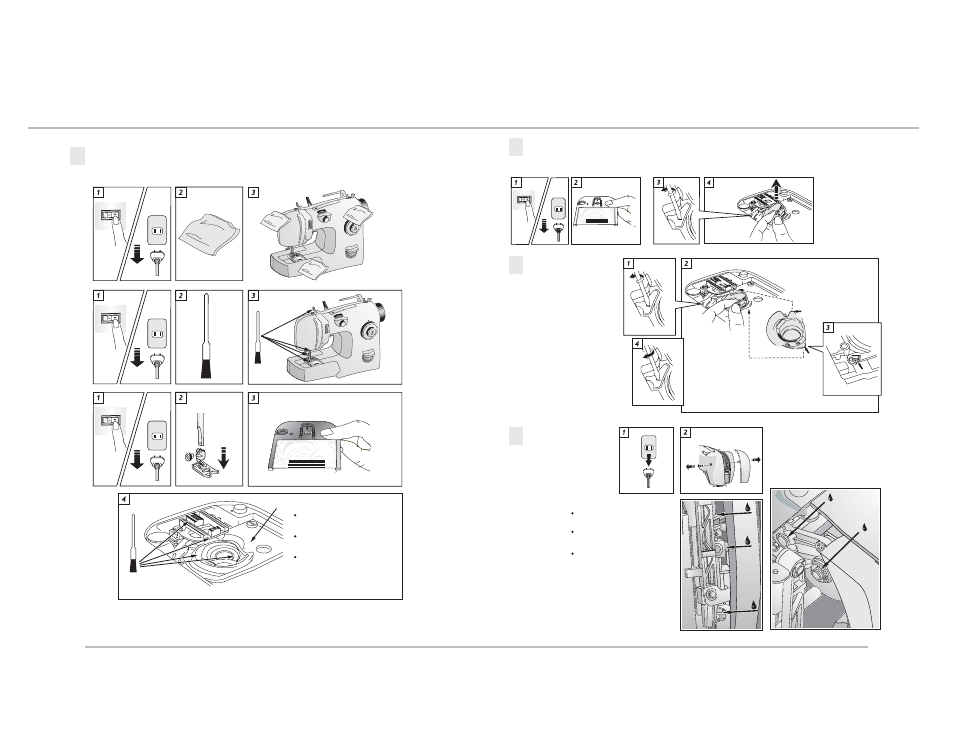 1
2
3
1
2
3
1
2
3
4
1
2
3
4
1
2
3
4
1
2