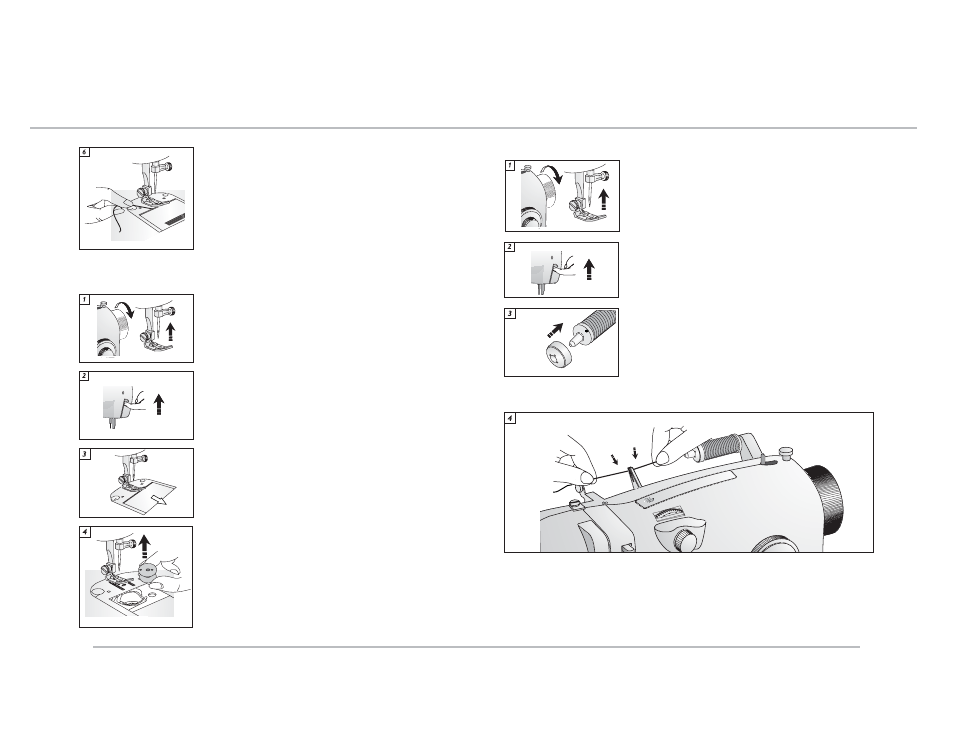 6

1

2

3

4

1

2

3

4