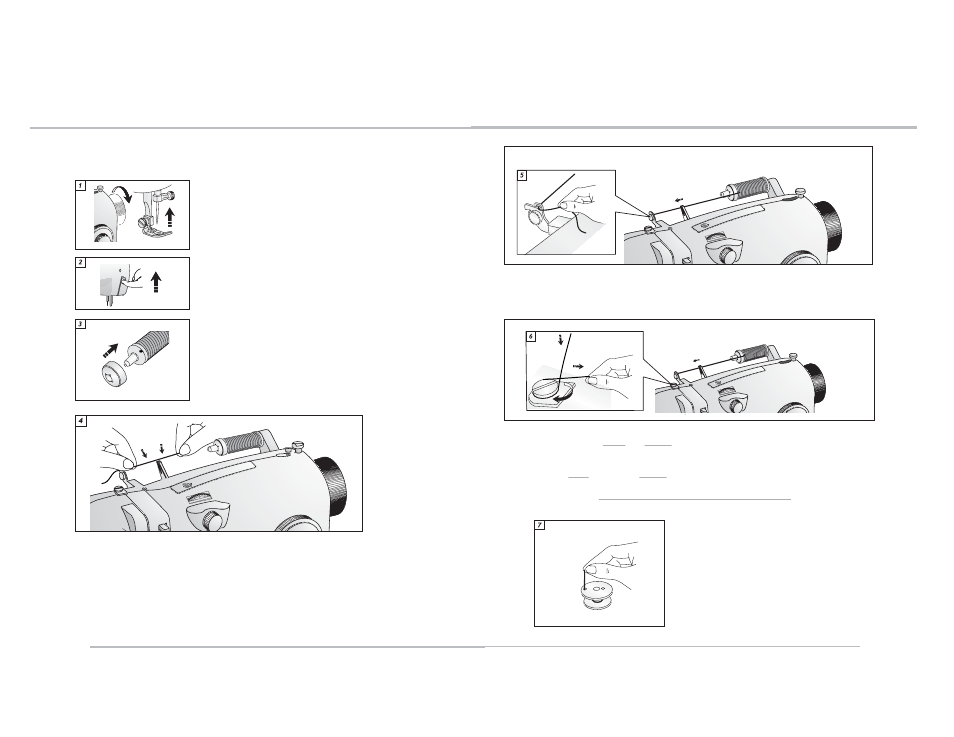 1

2

3

4

5

6

7