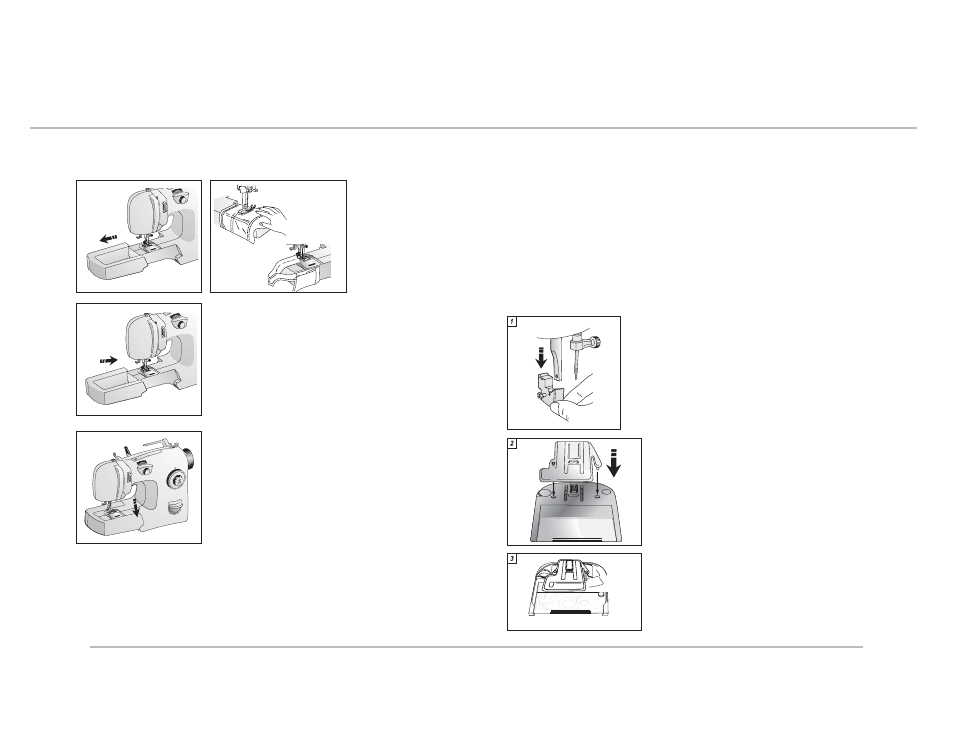 1

2

3