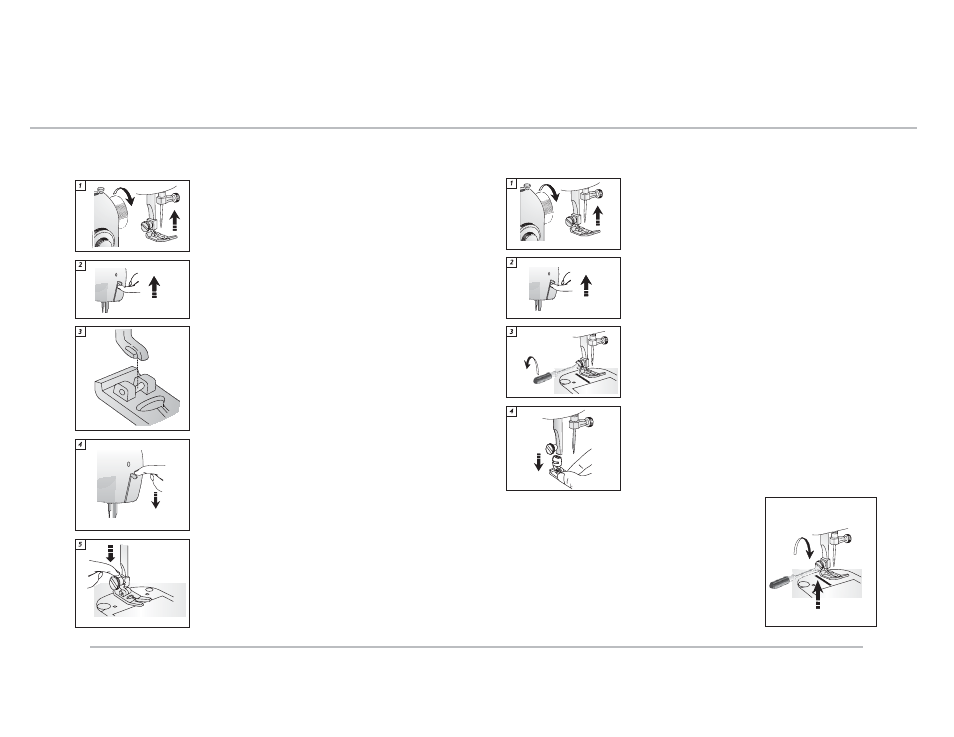 1

2

3

4

5

1

2

3

4