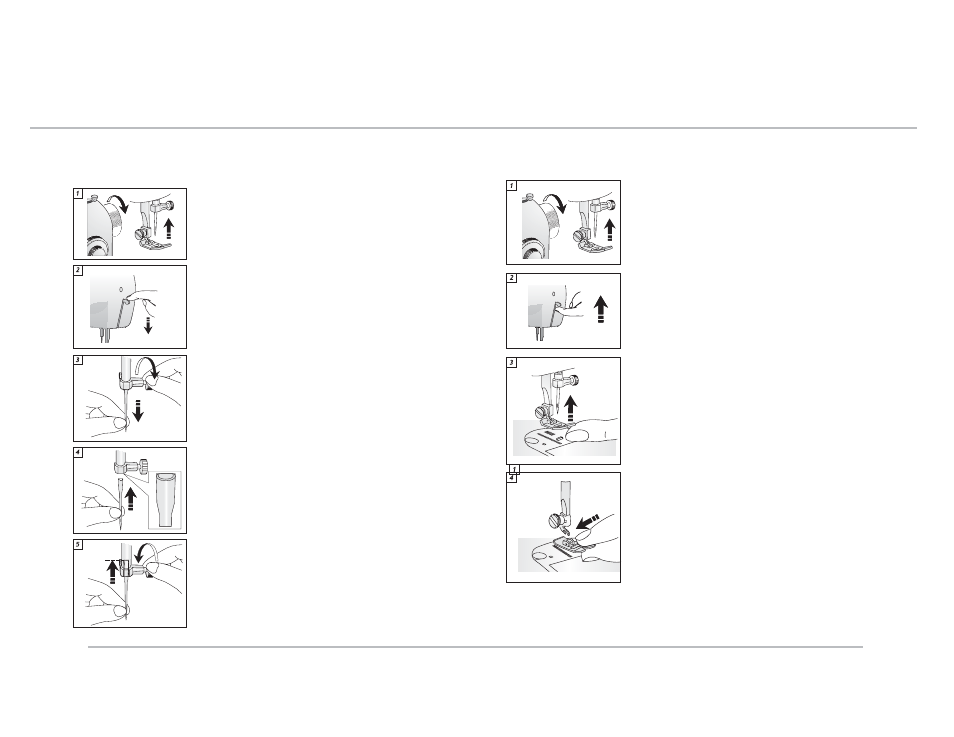 1

2

3

4

5

1

2

3

1

4