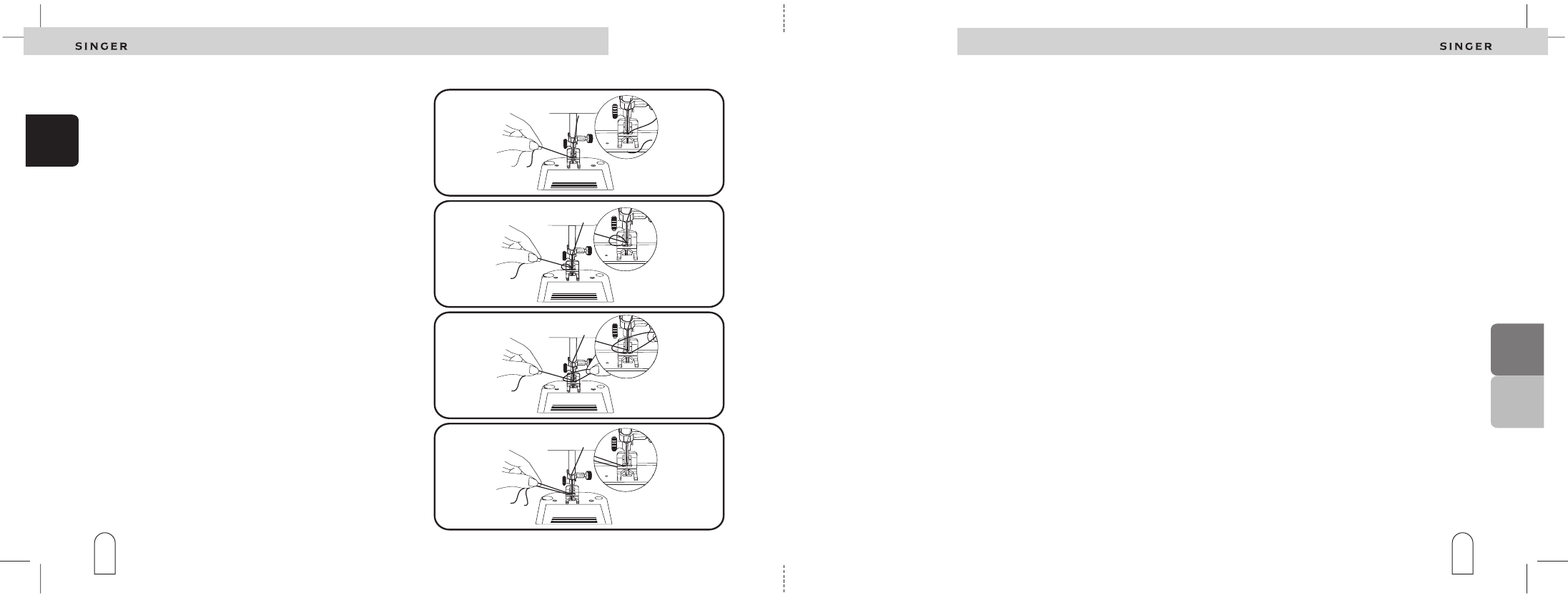 SINGER

SINGER