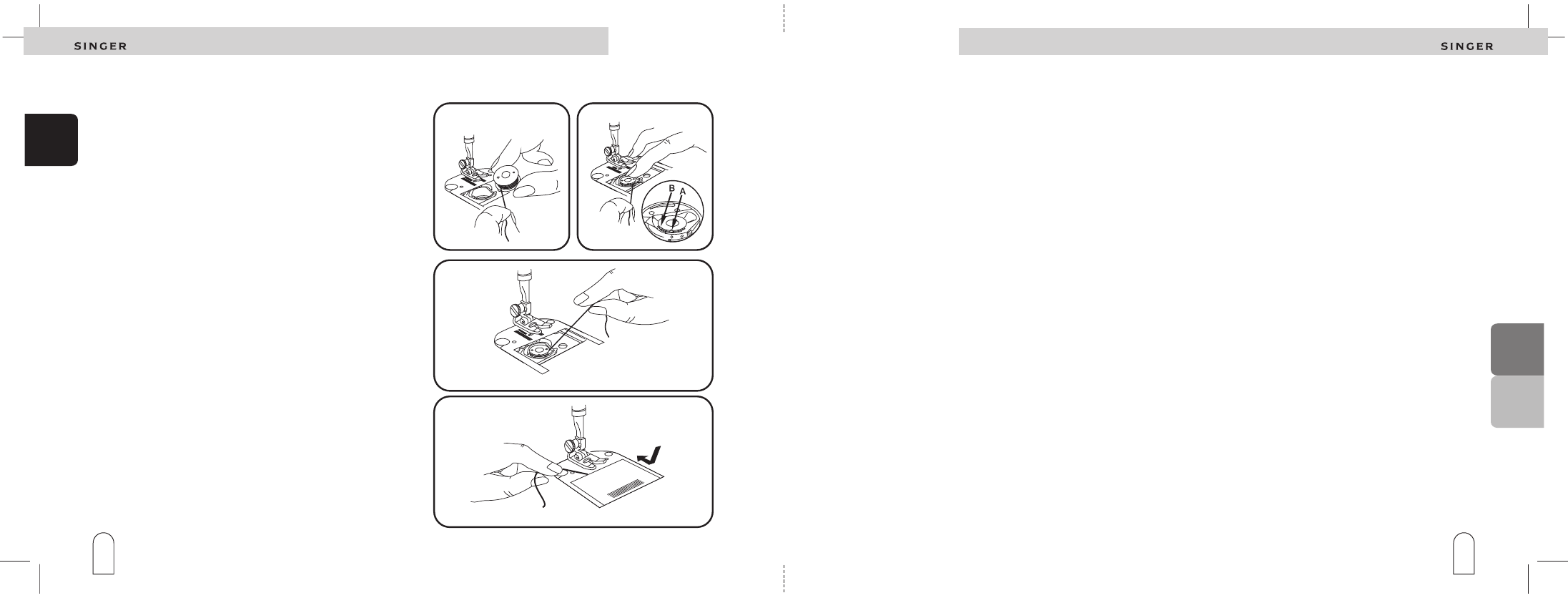 SINGER

B A

SINGER