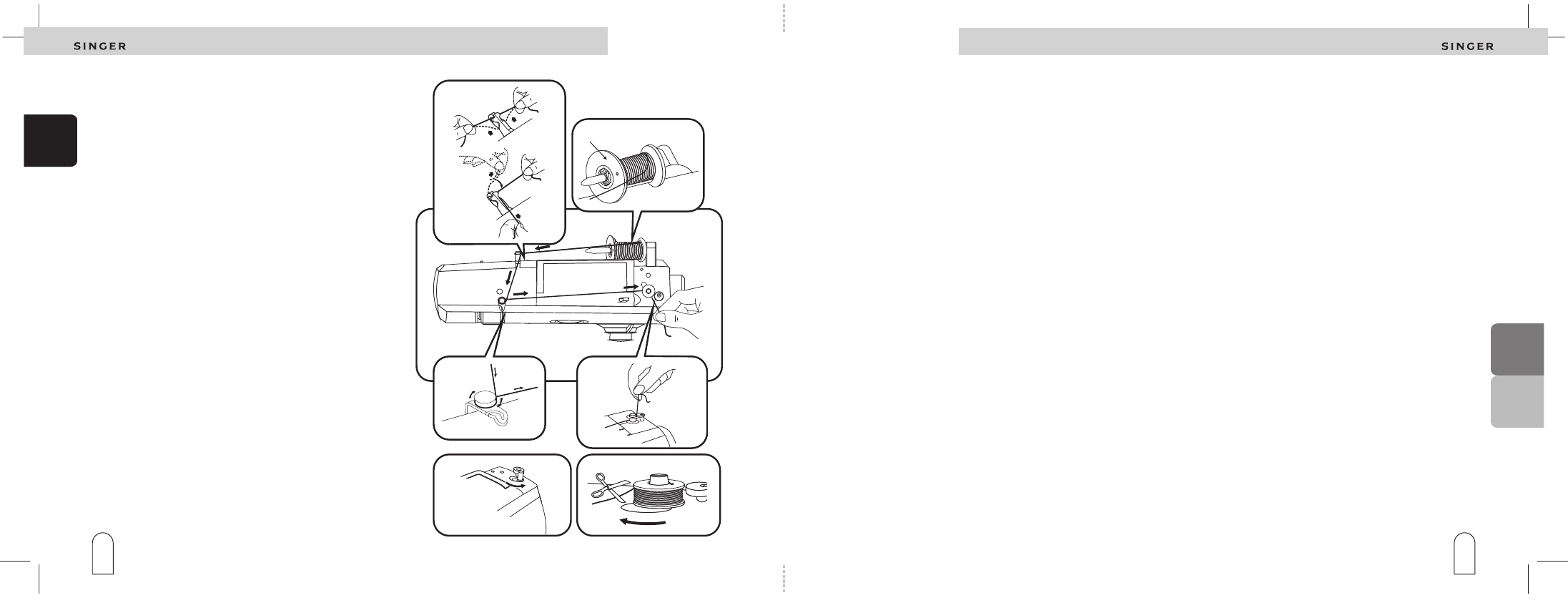 SINGER

SINGER