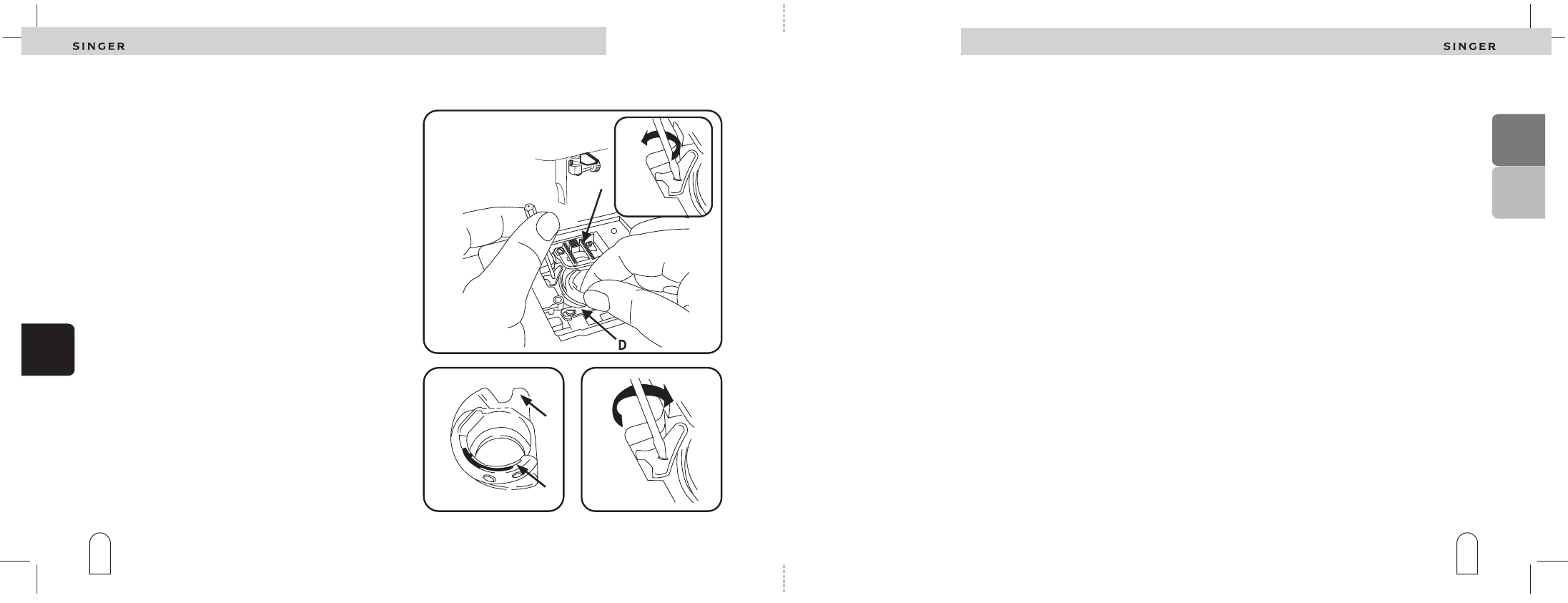 SINGER

D

SINGER