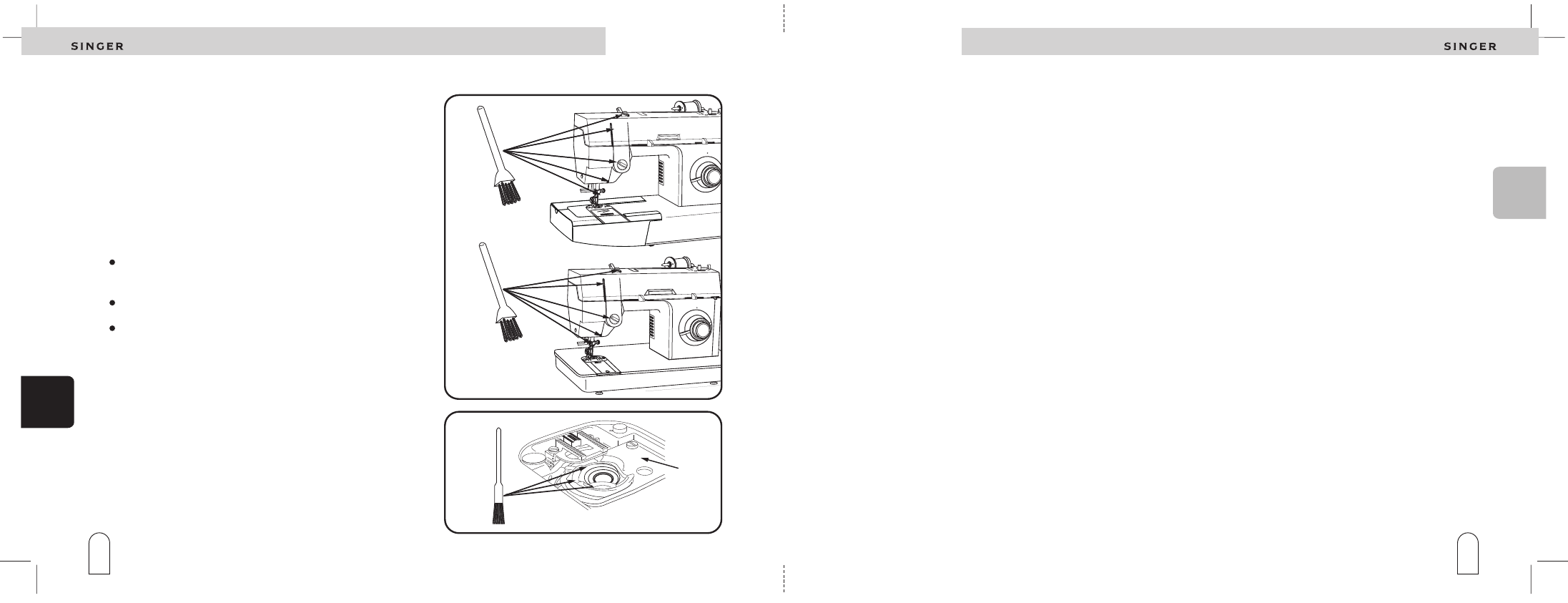 SINGER

SINGER