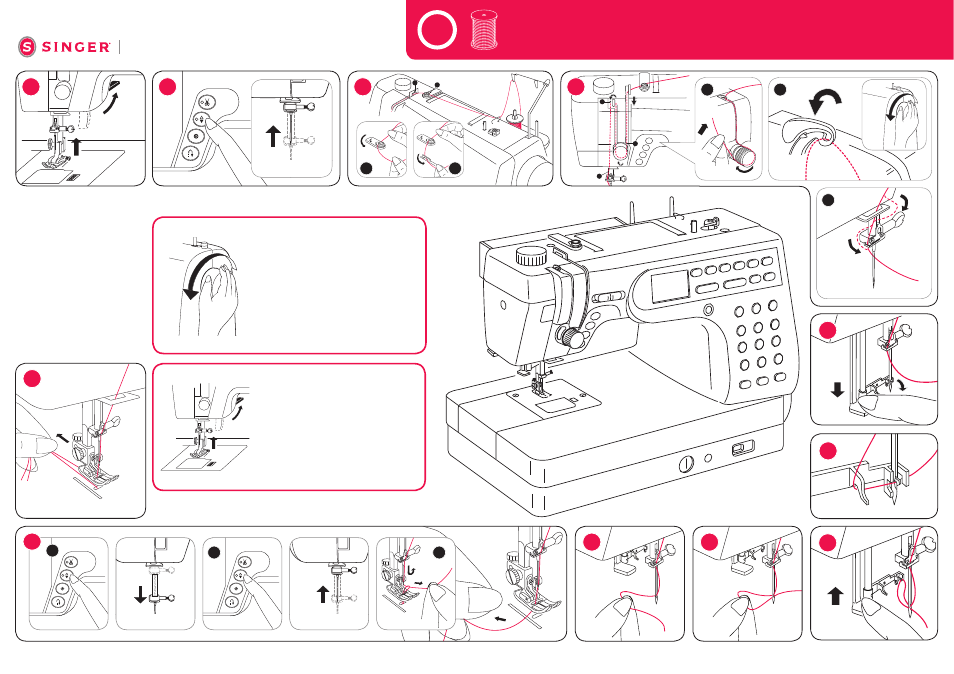 SINGER