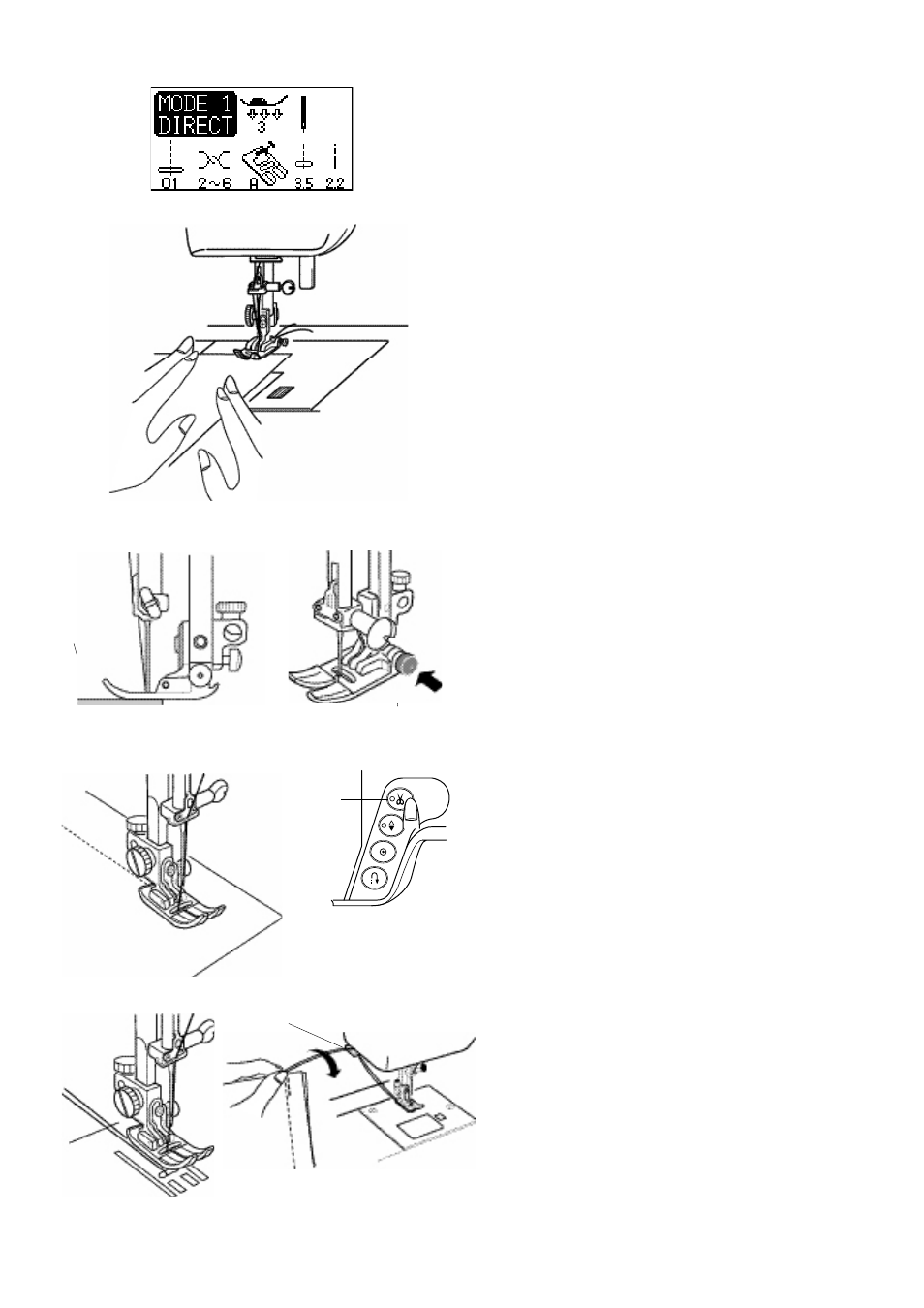 MODE 1
DIRECT
3
01
2~6
A
3.5
2.2