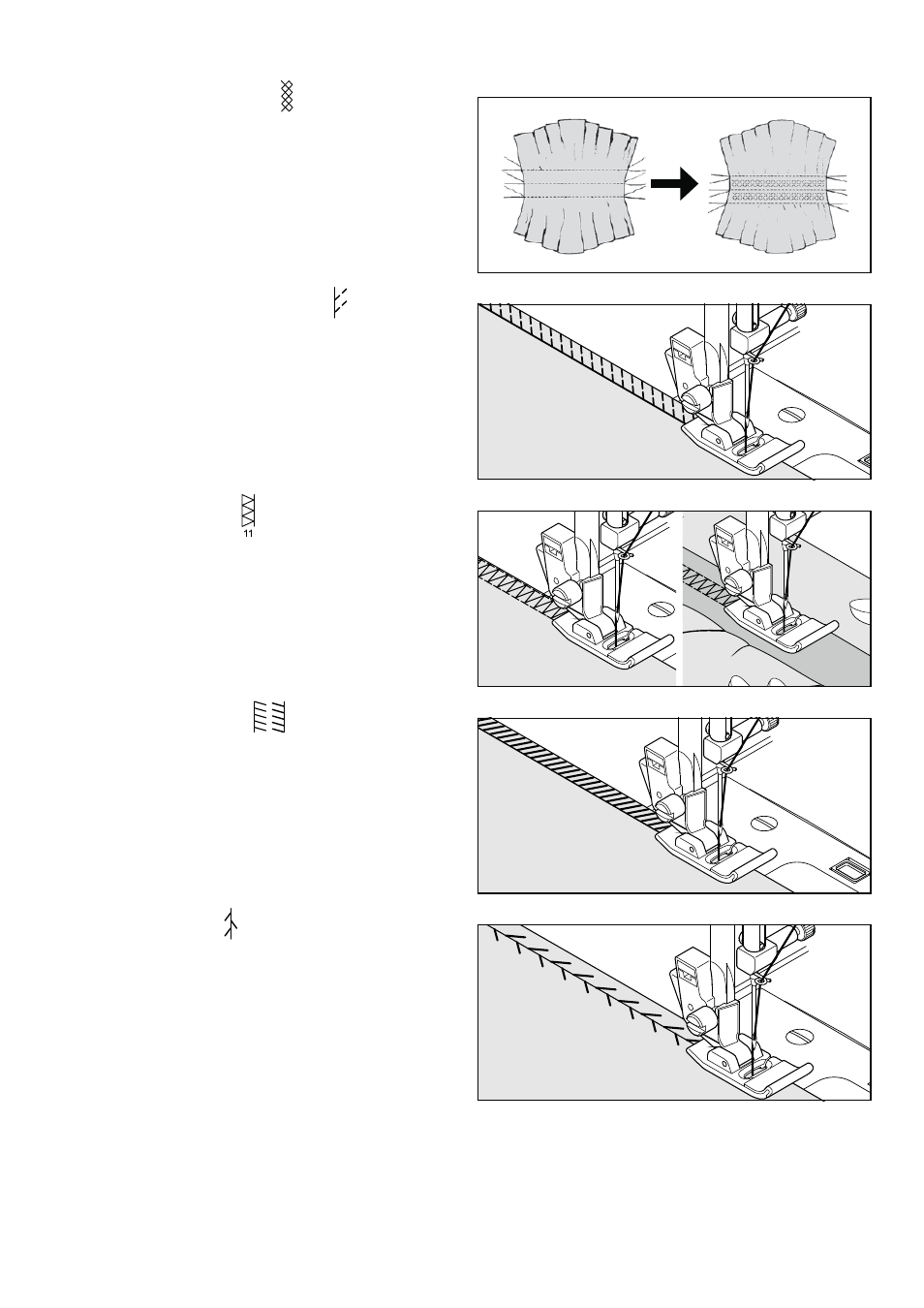 11