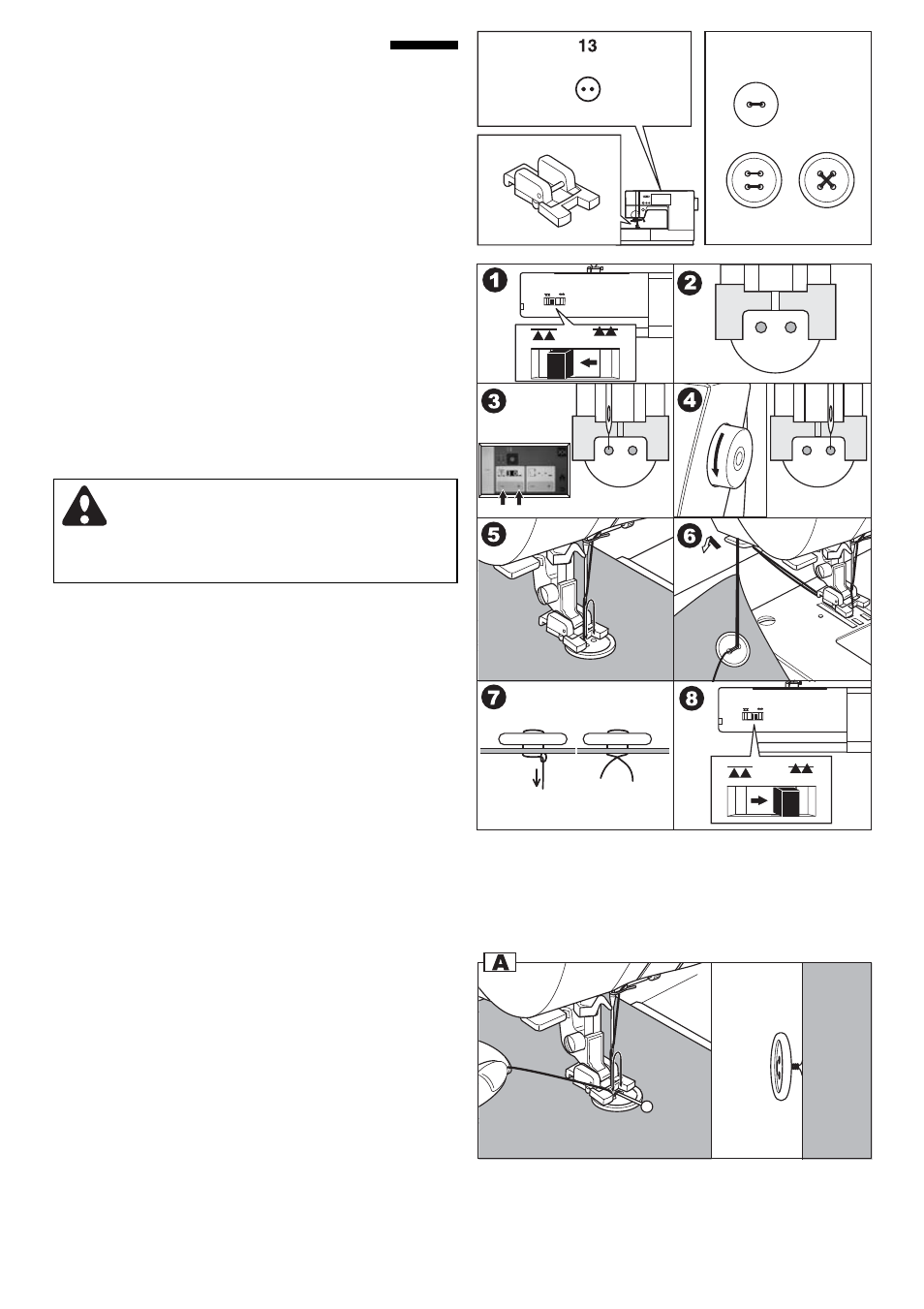 13

1

2

3

4

5

6

7

8

A