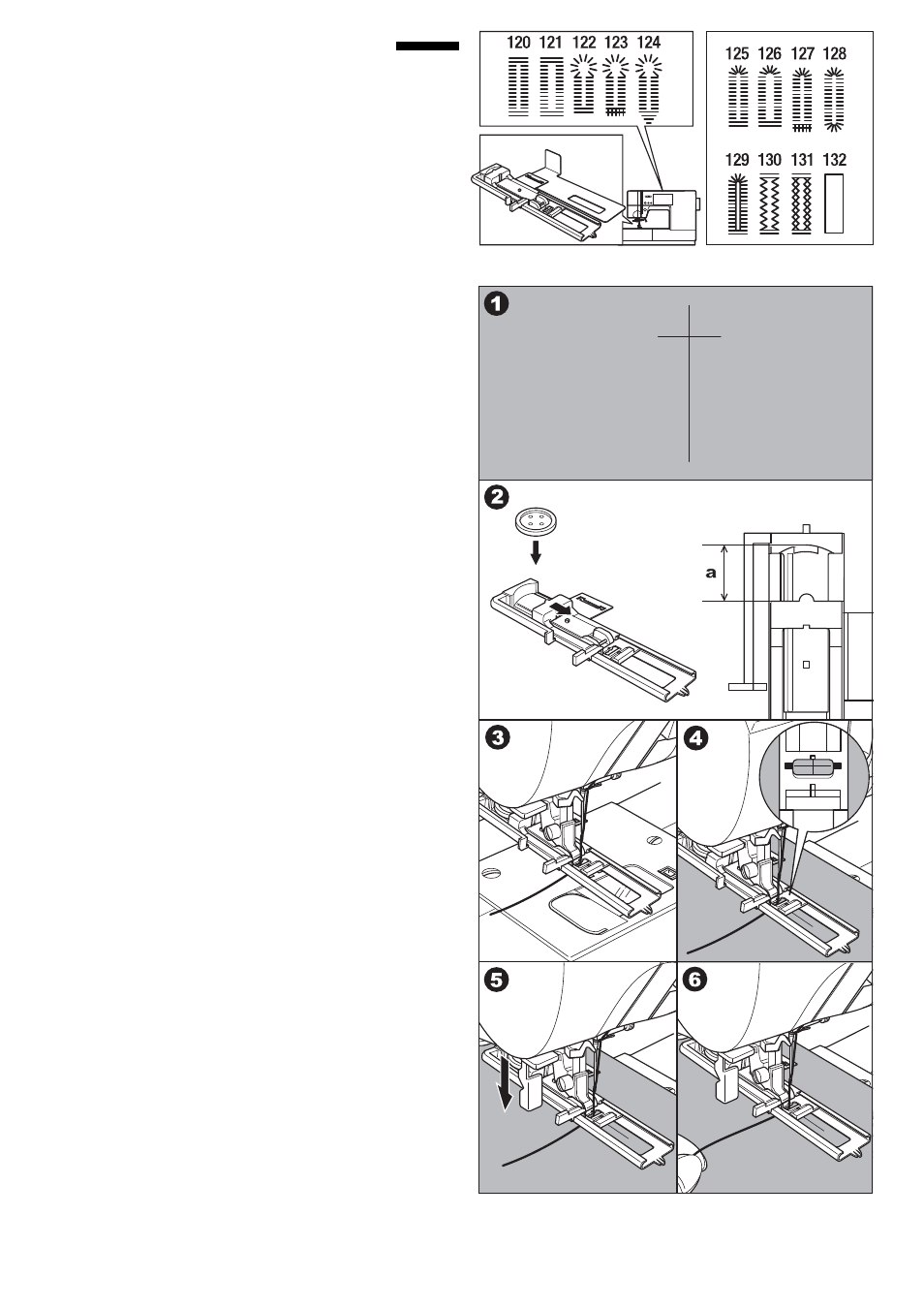 120 121 122 123 124

125 126 127 128

129 130 131 132

1

2

a

3

4

5

6