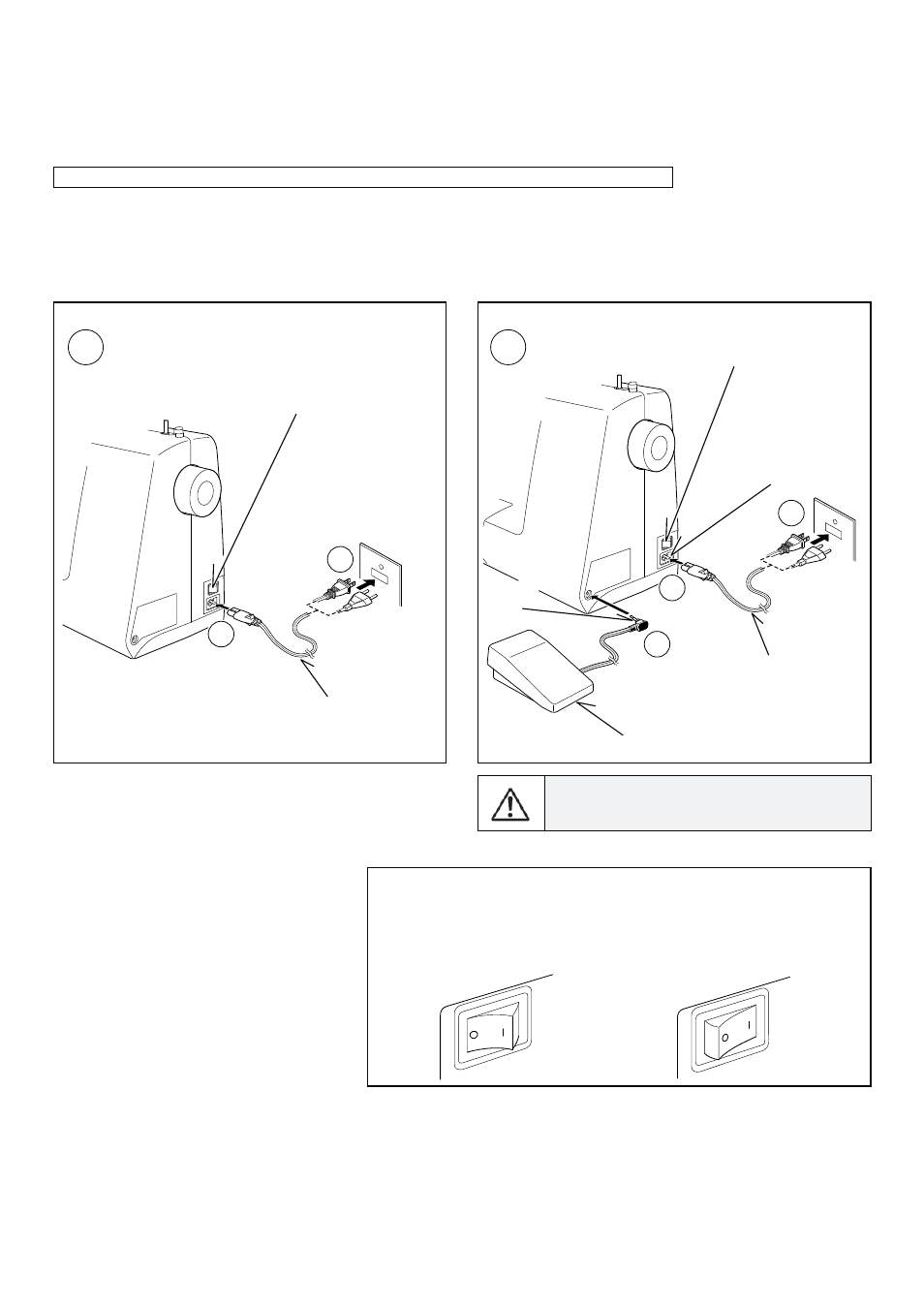 O I

O I