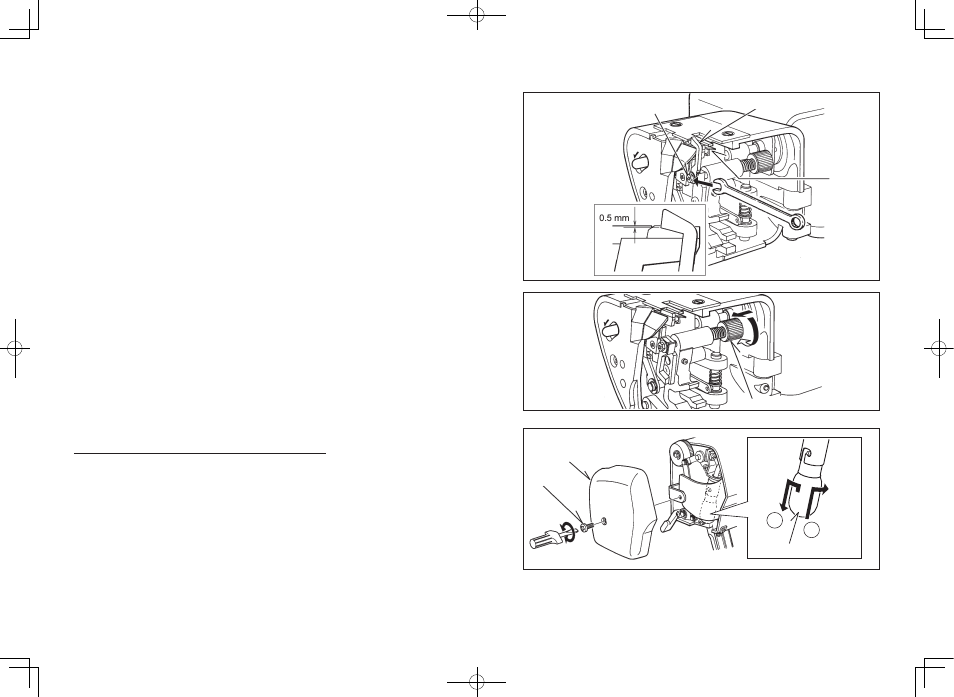 0.5 mm