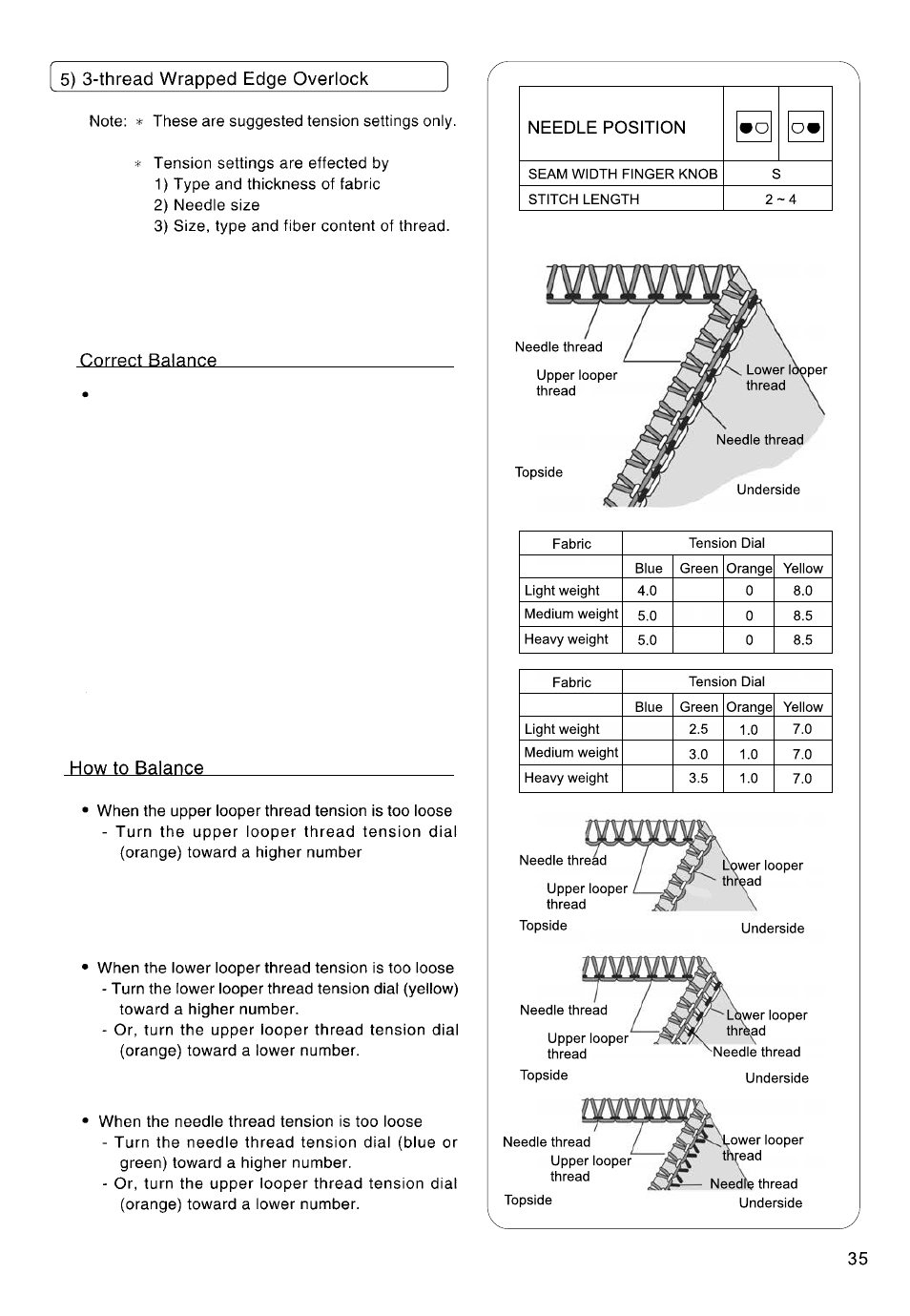 5) 3-thread Wrapped Edge Overlock

Note: * These are suggested tension settings only.

* Tension settings are effected by
1) Type and thickness of fabric
2) Needle size
3) Size, type and fiber content of thread.

Correct Balance

•

How to Balance

• When the upper looper thread tension is too loose
- Turn the upper looper thread tension dial (orange) toward a higher number

• When the lower looper thread tension is too loose
- Turn the lower looper thread tension dial (yellow) toward a higher number.
- Or, turn the upper looper thread tension dial (orange) toward a lower number.

• When the needle thread tension is too loose
- Turn the needle thread tension dial (blue or green) toward a higher number.
- Or, turn the upper looper thread tension dial (orange) toward a lower number.

| NEEDLE POSITION | | |
|---|---|---|
| SEAM WIDTH FINGER KNOB | S | |
| STITCH LENGTH | 2 ~ 4 | |

Needle thread
Upper looper thread
Lower looper thread
Needle thread
Topside
Underside

| Fabric | Tension Dial | | | |
|---|---|---|---|---|
| | Blue | Green | Orange | Yellow |
| Light weight | 4.0 | | 0 | 8.0 |
| Medium weight | 5.0 | | 0 | 8.5 |
| Heavy weight | 5.0 | | 0 | 8.5 |

| Fabric | Tension Dial | | | |
|---|---|---|---|---|
| | Blue | Green | Orange | Yellow |
| Light weight | | 2.5 | 1.0 | 7.0 |
| Medium weight | | 3.0 | 1.0 | 7.0 |
| Heavy weight | | 3.5 | 1.0 | 7.0 |

Needle thread
Upper looper thread
Lower looper thread
Topside
Underside

Needle thread
Upper looper thread
Lower looper thread
Needle thread
Topside
Underside

Needle thread
Upper looper thread
Lower looper thread
Needle thread
Topside
Underside

35