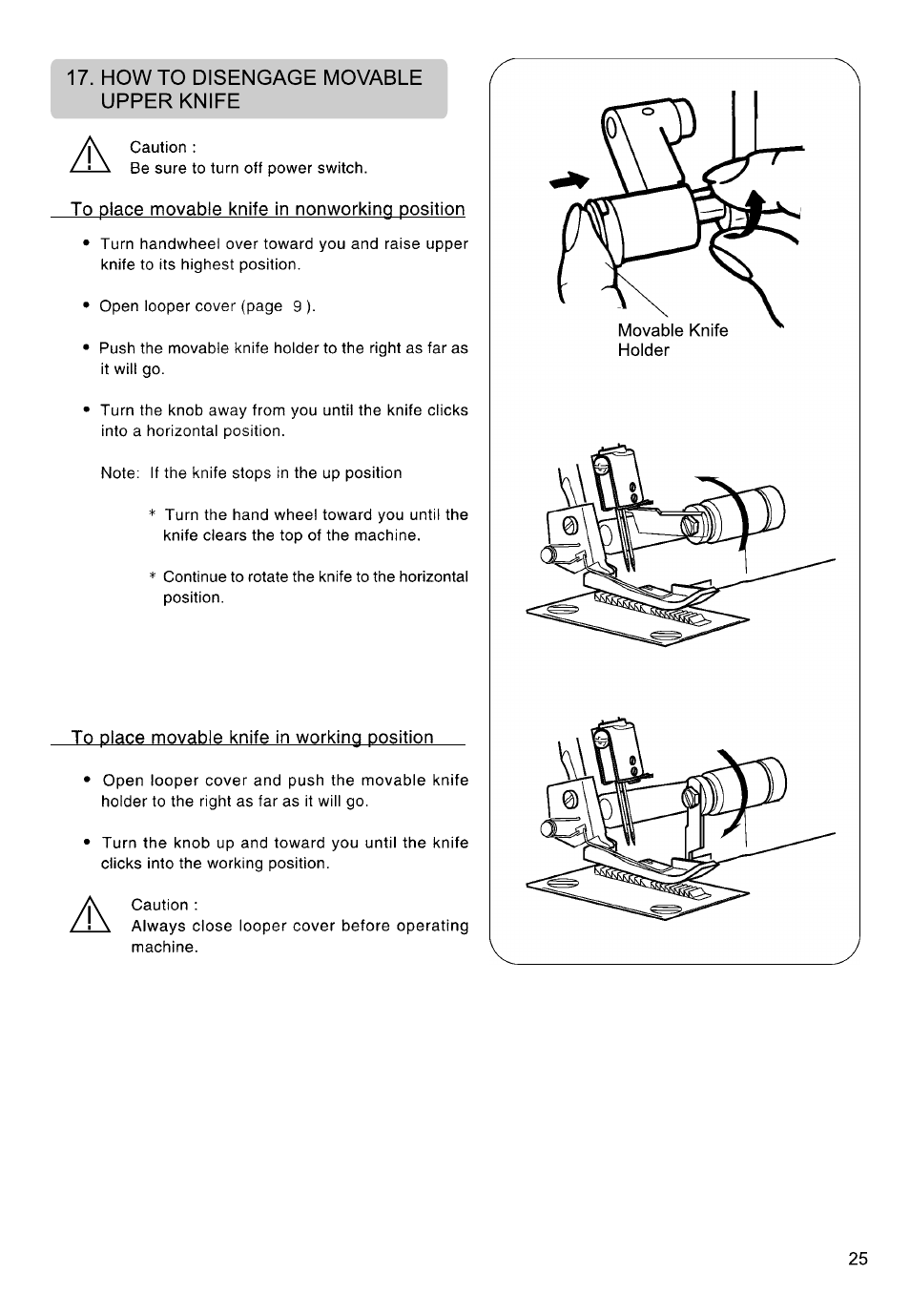 17. HOW TO DISENGAGE MOVABLE UPPER KNIFE

Caution :
Be sure to turn off power switch.

To place movable knife in nonworking position

• Turn handwheel over toward you and raise upper knife to its highest position.

• Open looper cover (page 9 ).

• Push the movable knife holder to the right as far as it will go.

• Turn the knob away from you until the knife clicks into a horizontal position.

Note: If the knife stops in the up position

* Turn the hand wheel toward you until the knife clears the top of the machine.

* Continue to rotate the knife to the horizontal position.

To place movable knife in working position

• Open looper cover and push the movable knife holder to the right as far as it will go.

• Turn the knob up and toward you until the knife clicks into the working position.

Caution :
Always close looper cover before operating machine.

Movable Knife Holder

25