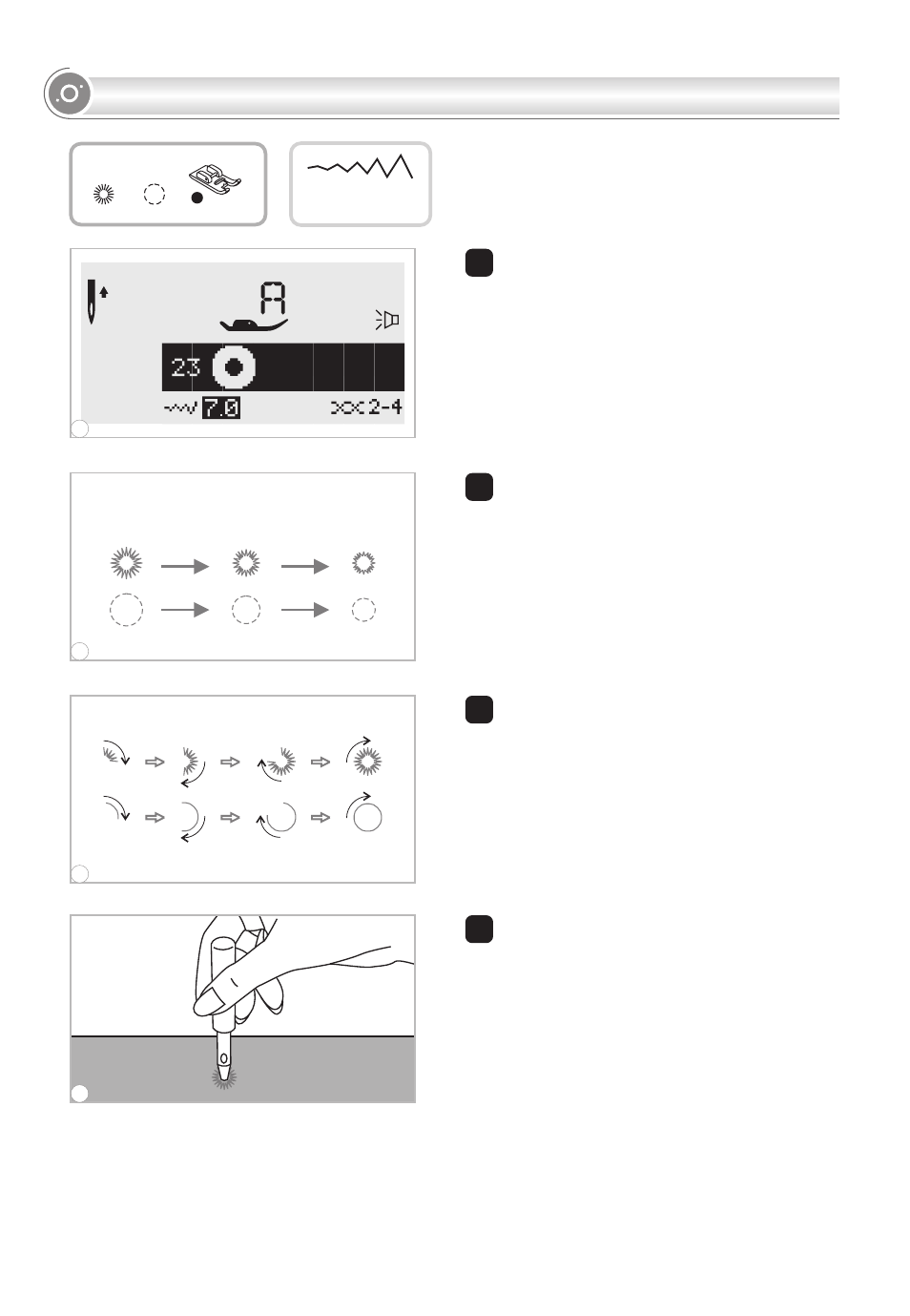 A

23

7.0

2-4