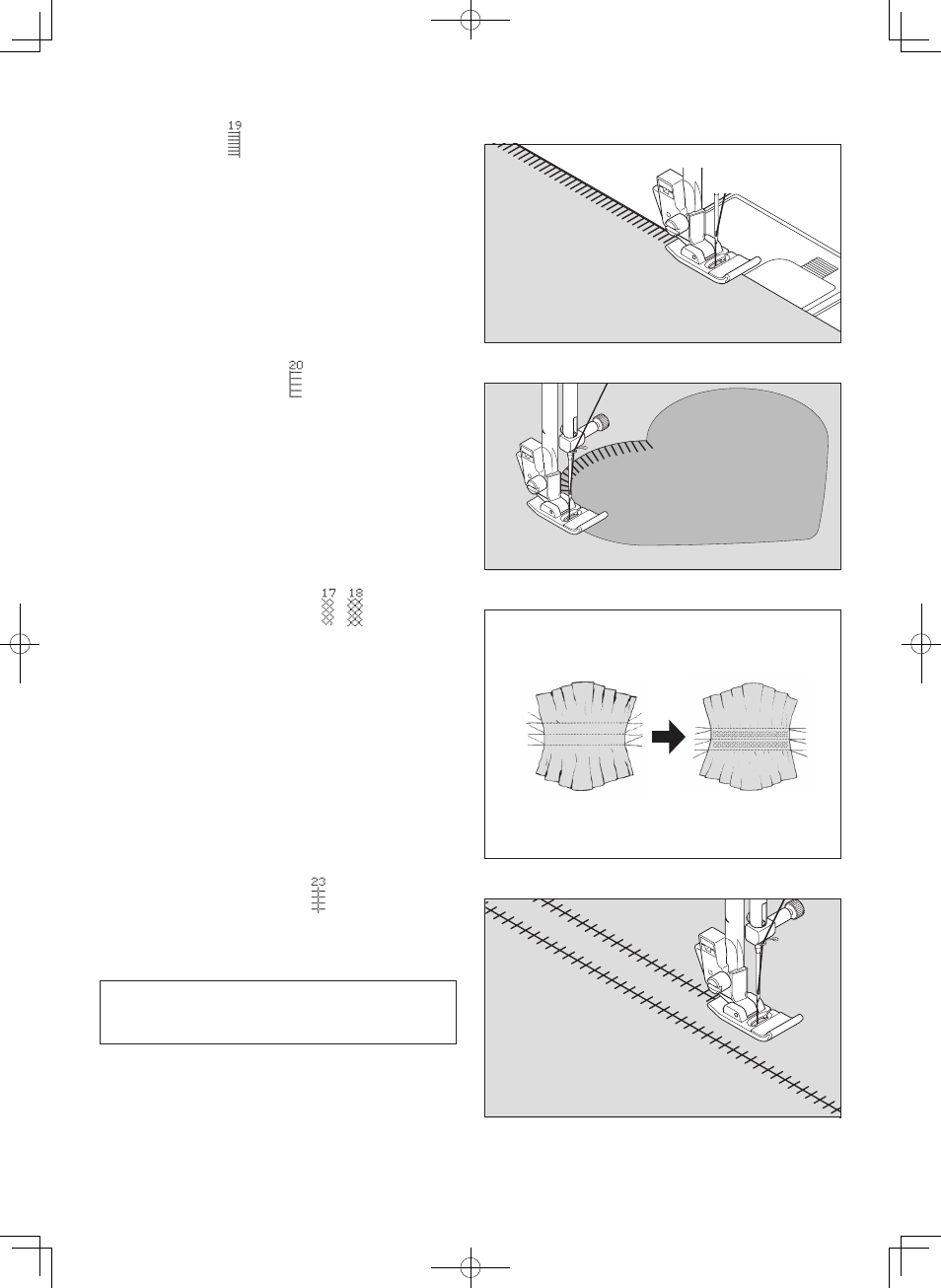 19

20

17 18

23