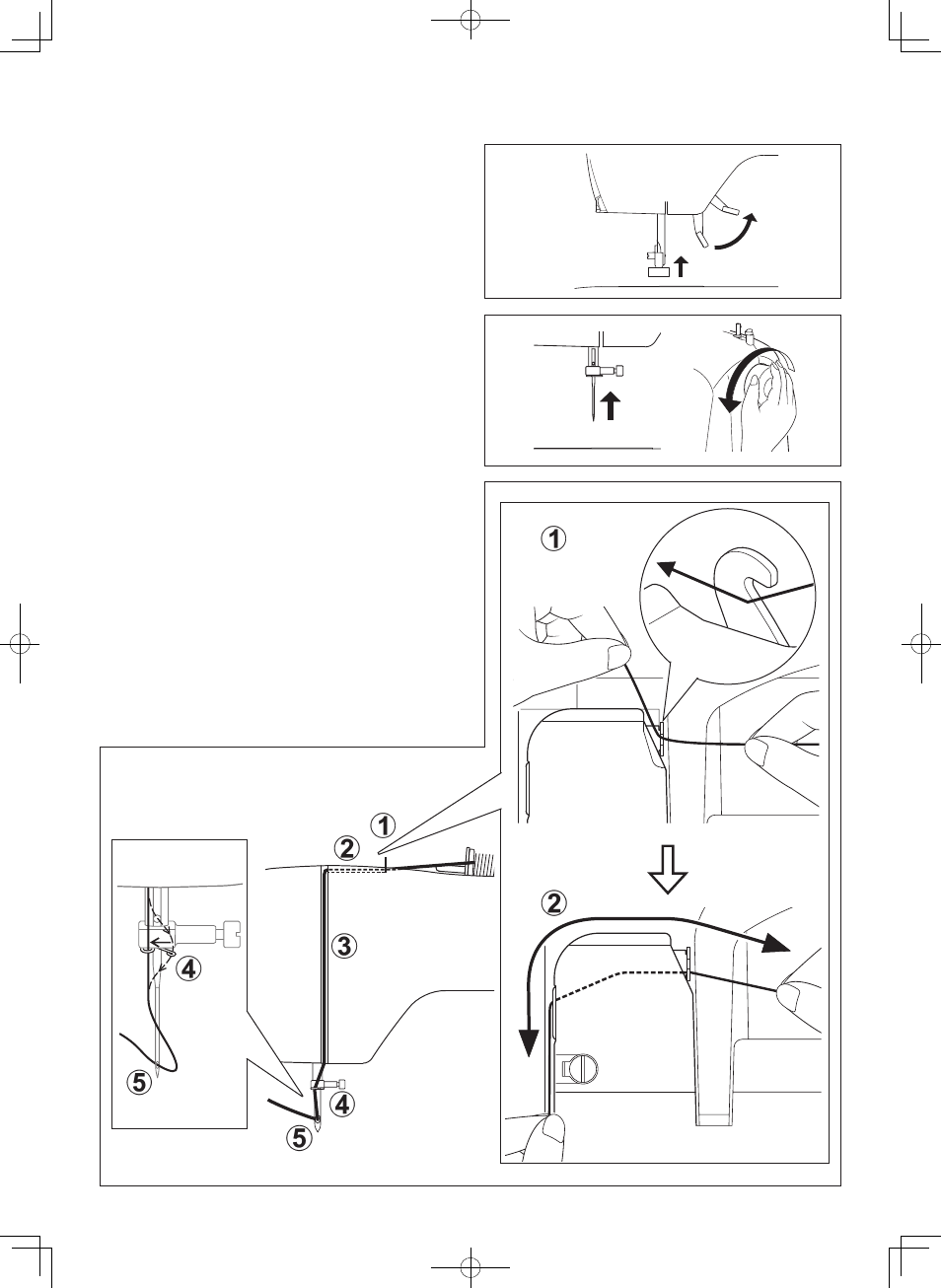 ①
②
①
②
③
④
⑤
④
⑤