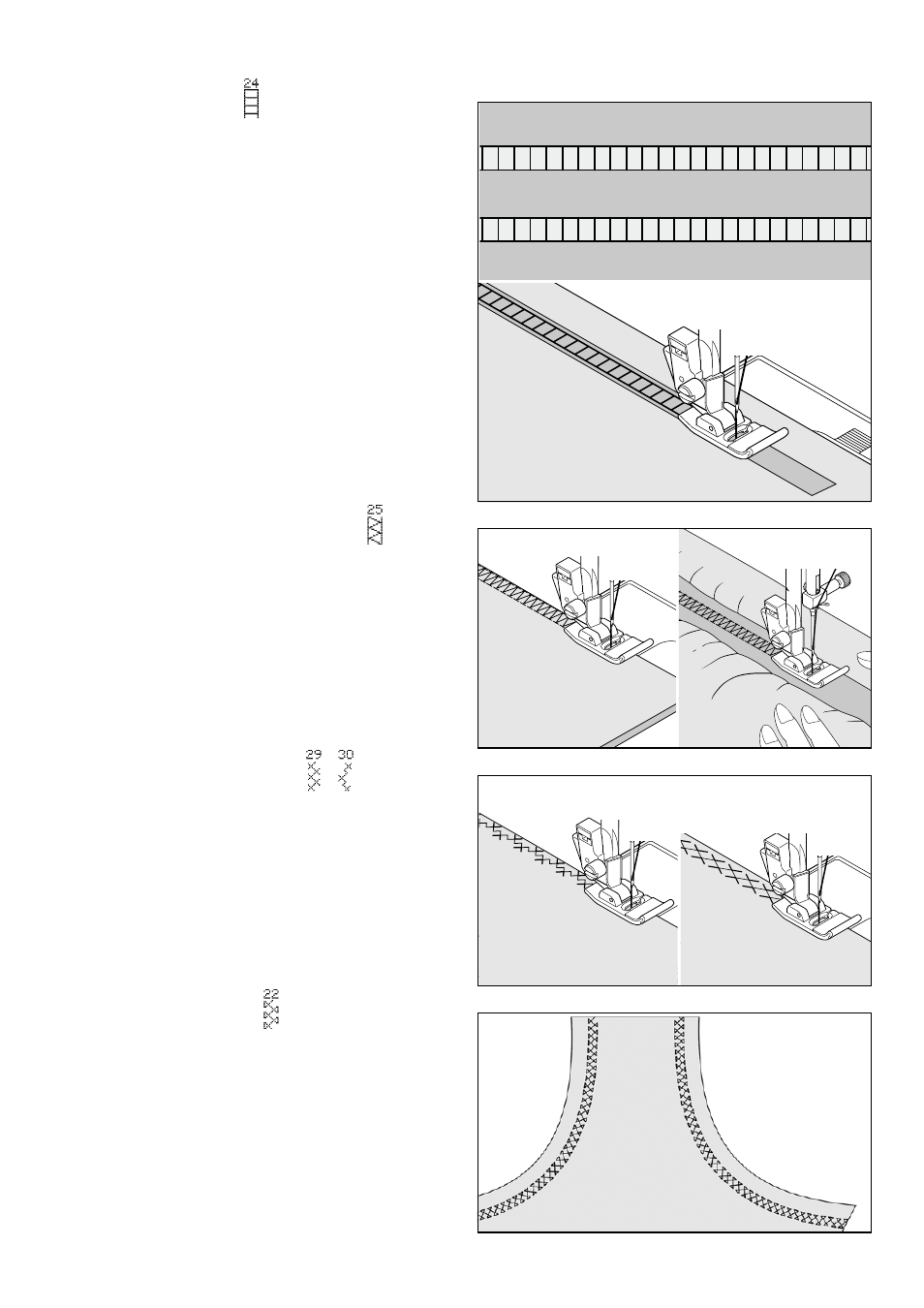 24

25

29 30

22