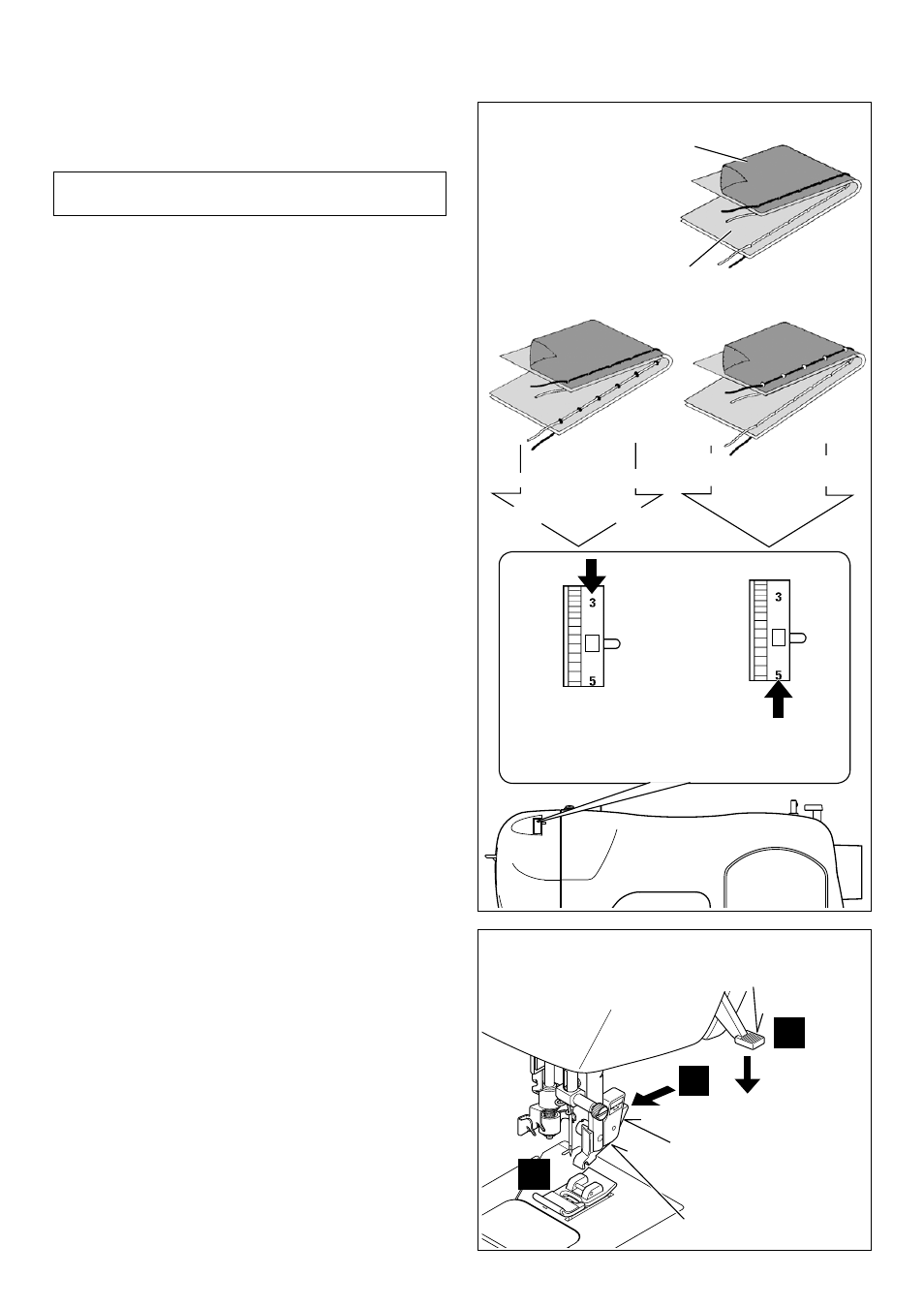 3

5

3

5