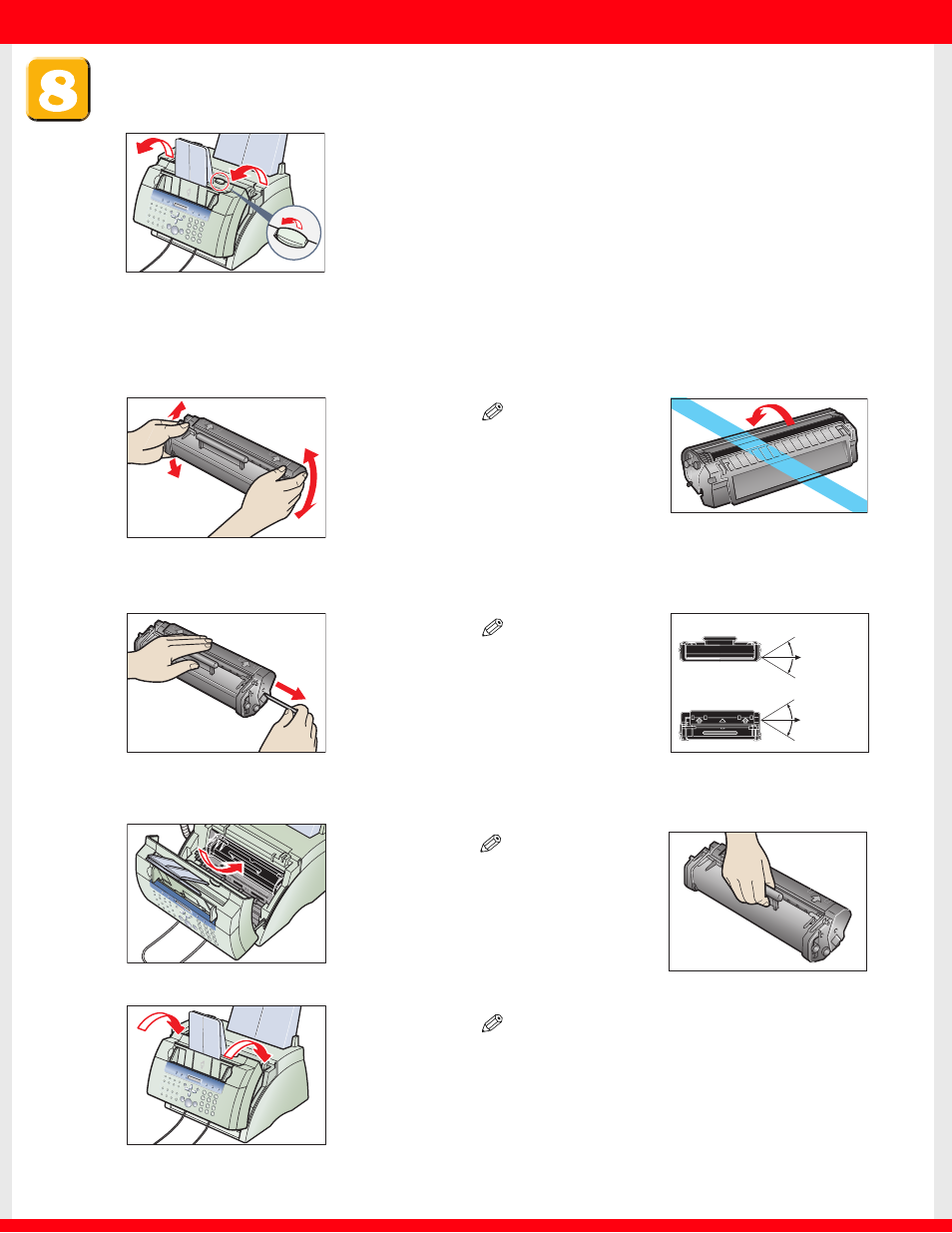 8