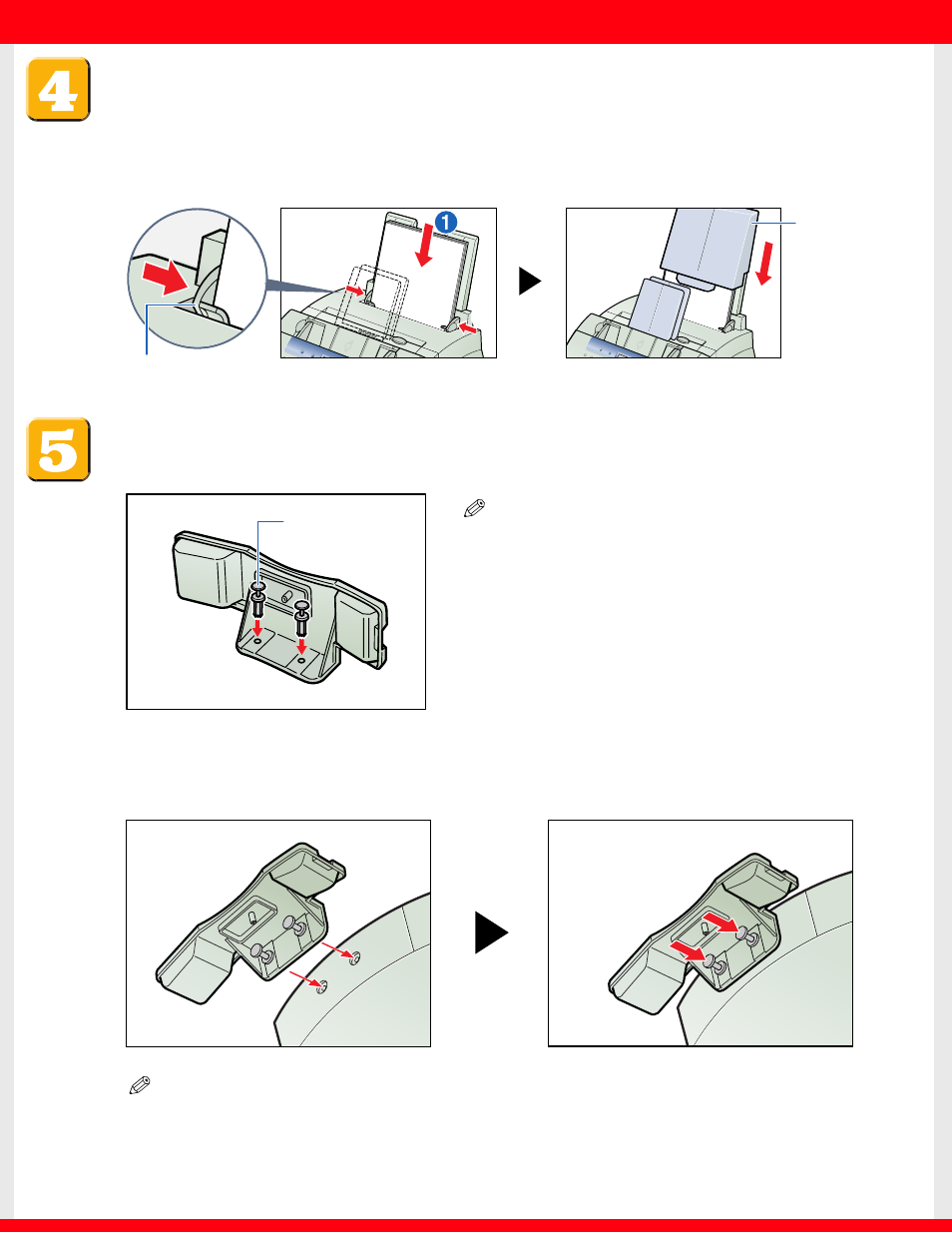 4

1

5