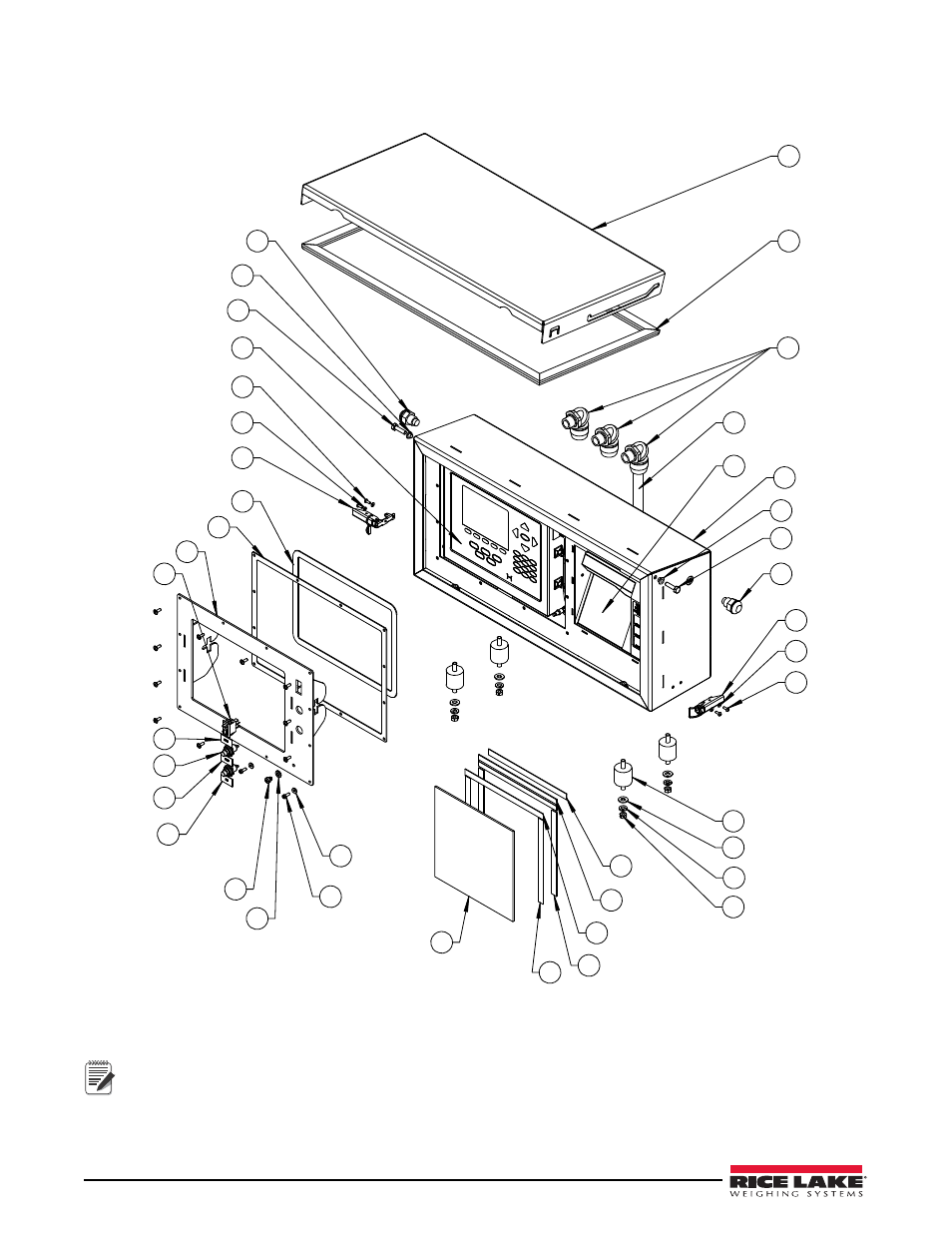 RICE LAKE
WEIGHING SYSTEMS